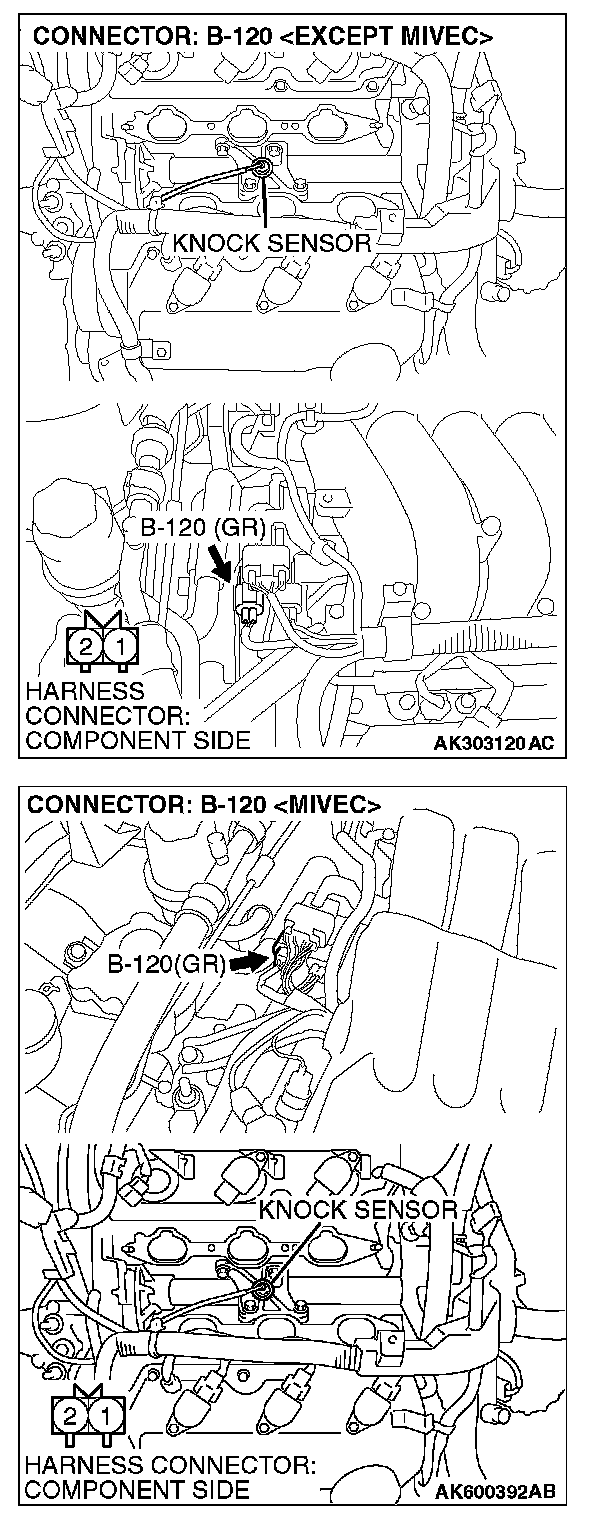 CONNECTOR: B-120 <EXCEPT MIVEC>

KNOCK SENSOR

B-120 (GR)

2 1

HARNESS CONNECTOR: COMPONENT SIDE

AK303120 AC

CONNECTOR: B-120 <MIVEC>

B-120(GR)

KNOCK SENSOR

2 1

HARNESS CONNECTOR: COMPONENT SIDE

AK600392AB