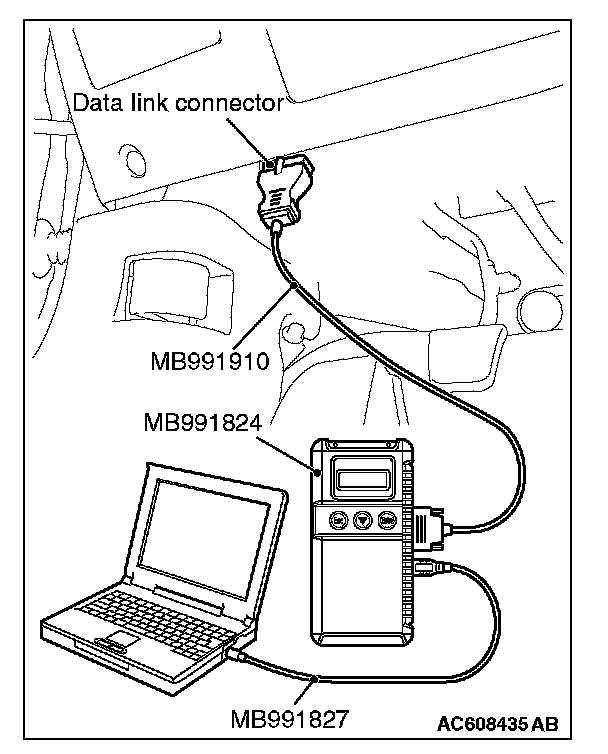 Data link connector

MB991910

MB991824

Esc

Enter

MB991827

AC608435 AB