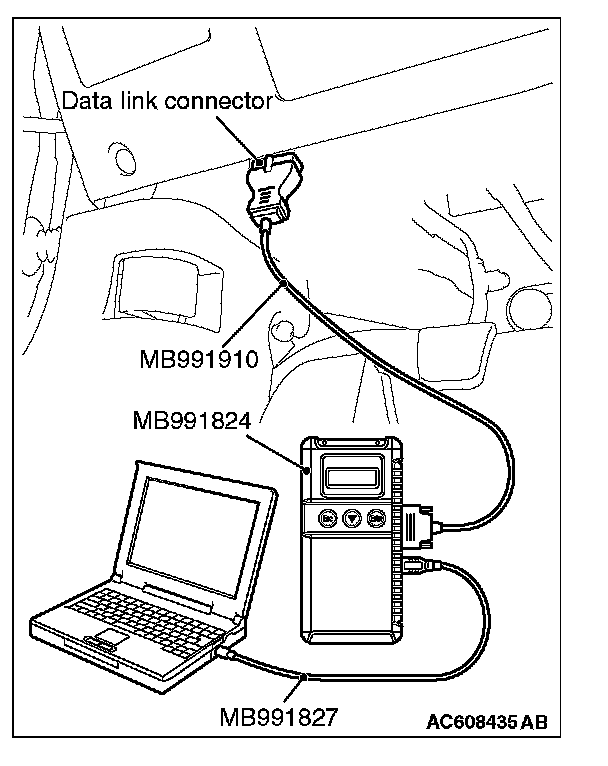 Data link connector

MB991910

MB991824

MB991827

AC608435 AB