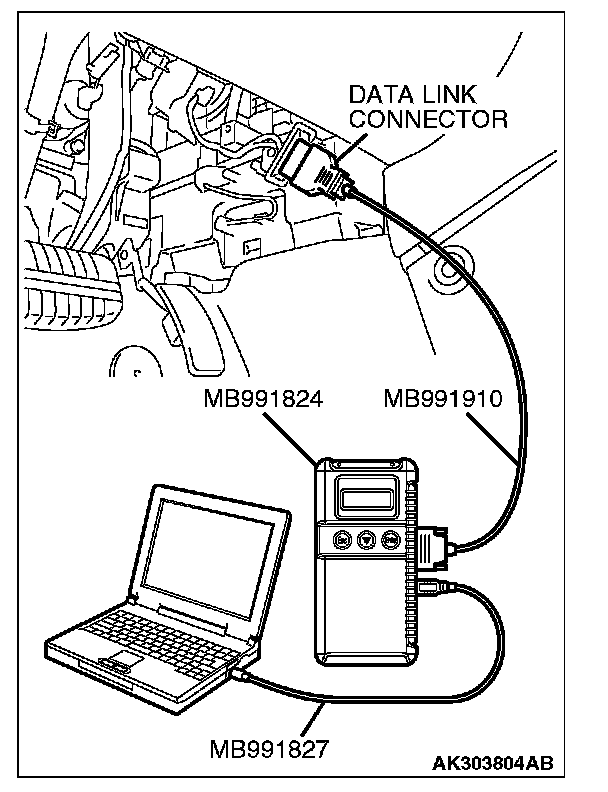 DATA LINK CONNECTOR

MB991824

MB991910

MB991827

AK303804AB