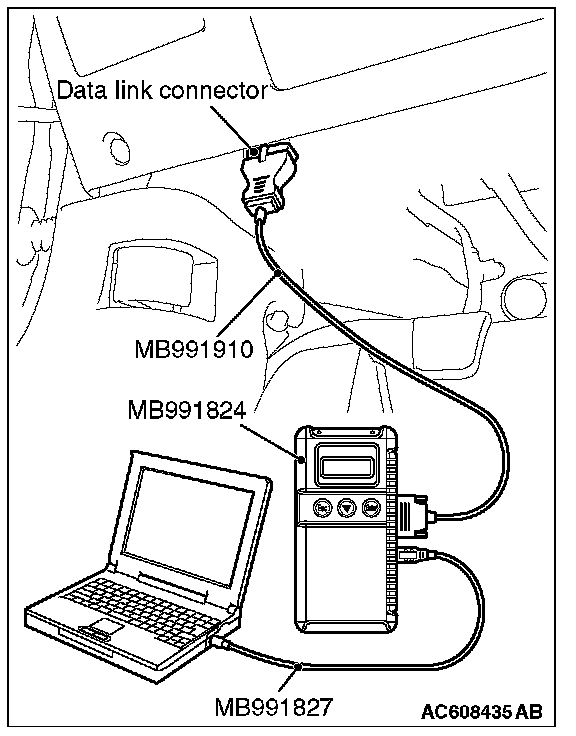 Data link connector

MB991910

MB991824

Esc

Enter

MB991827

AC608435 AB