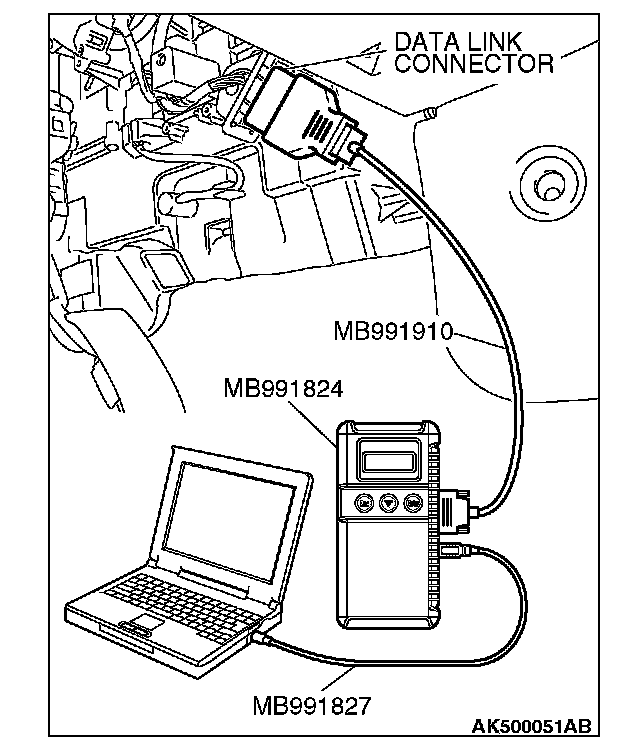 DATA LINK CONNECTOR

MB991910

MB991824

MB991827

AK500051AB