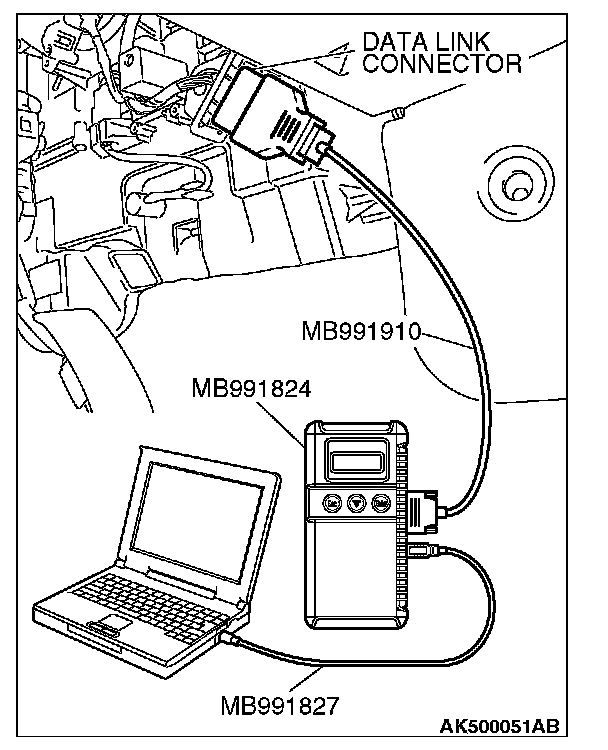 DATA LINK CONNECTOR

MB991910

MB991824

MB991827

AK500051AB