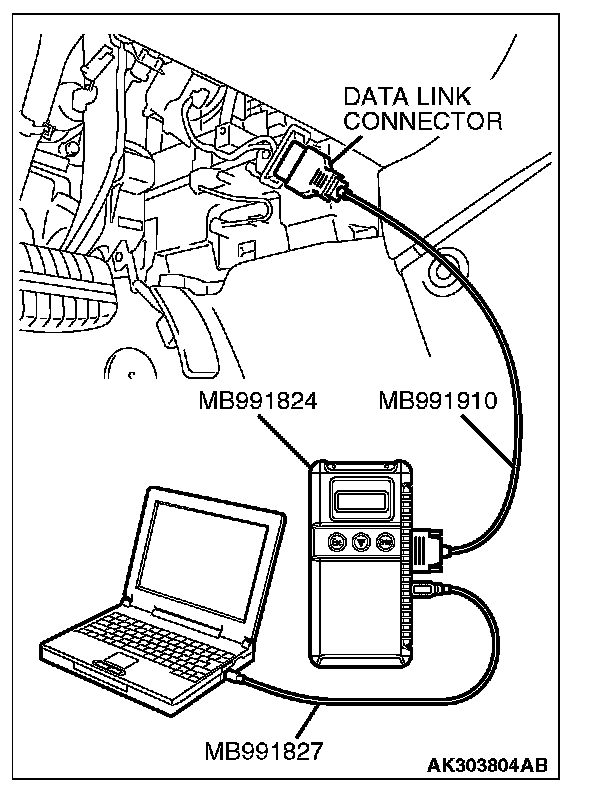 DATA LINK CONNECTOR

MB991824

MB991910

MB991827

AK303804AB