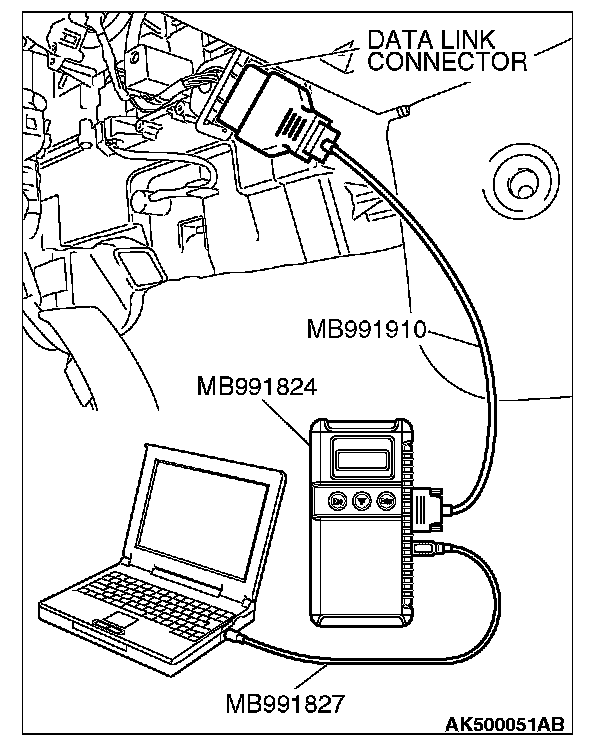 DATA LINK CONNECTOR

MB991910

MB991824

MB991827

AK500051AB