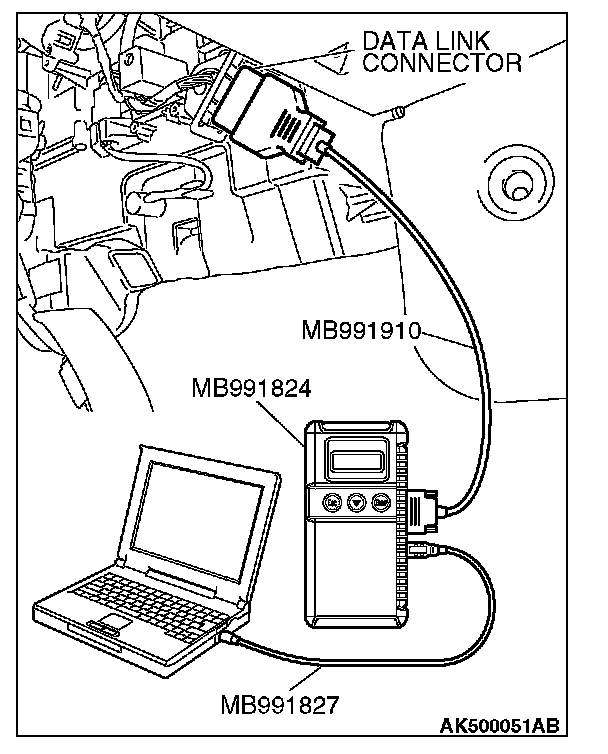 DATA LINK CONNECTOR

MB991910

MB991824

MB991827

AK500051AB