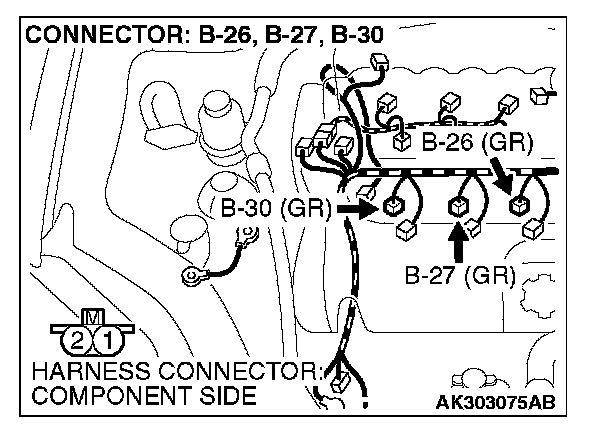 CONNECTOR: B-26, B-27, B-30

B-26 (GR)

B-30 (GR)

B-27 (GR)

M

2 1

HARNESS CONNECTOR: COMPONENT SIDE

AK303075AB