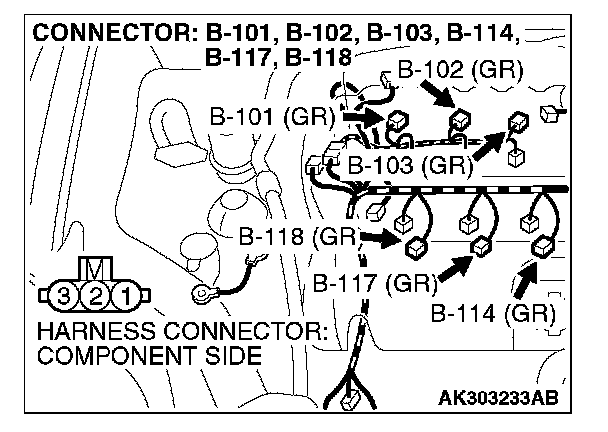 CONNECTOR: B-101, B-102, B-103, B-114, B-117, B-118

B-102 (GR)

B-101 (GR)

B-103 (GR)

B-118 (GR)

B-117 (GR)

B-114 (GR)

M

3 2 1

HARNESS CONNECTOR: COMPONENT SIDE

AK303233AB