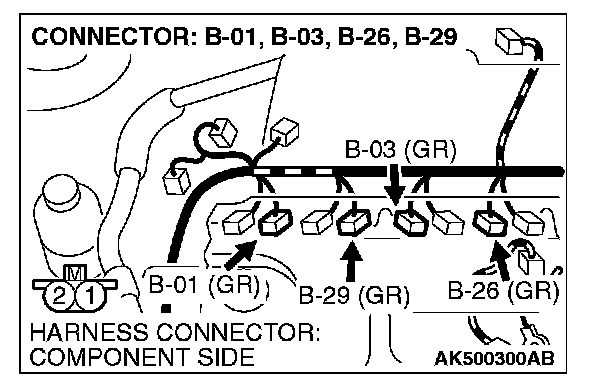 CONNECTOR: B-01, B-03, B-26, B-29

B-03 (GR)

M

2 1

B-01 (GR)

B-29 (GR)

B-26 (GR)

HARNESS CONNECTOR: COMPONENT SIDE

AK500300AB