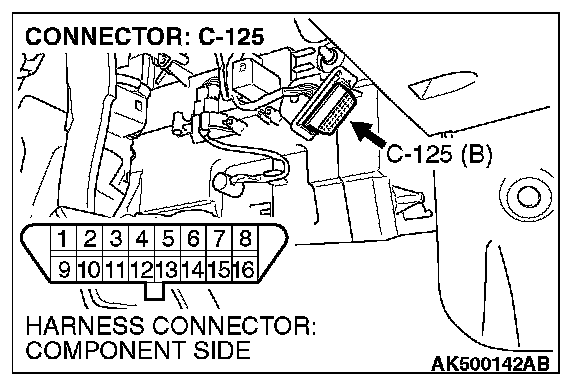 CONNECTOR: C-125

C-125 (B)

| 1 | 2 | 3 | 4 | 5 | 6 | 7 | 8 |
|---|---|---|---|---|---|---|---|
| 9 | 10 | 11 | 12 | 13 | 14 | 15 | 16 |

HARNESS CONNECTOR: COMPONENT SIDE

AK500142AB