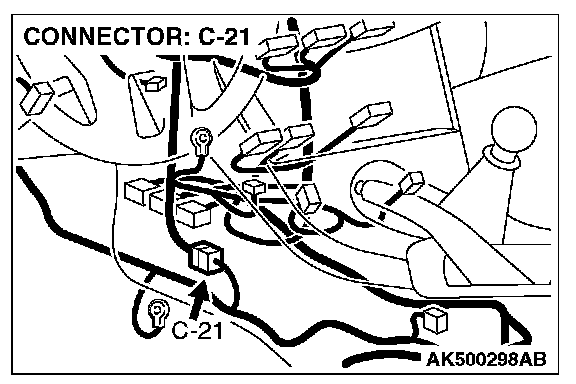 CONNECTOR: C-21

C-21

AK500298AB