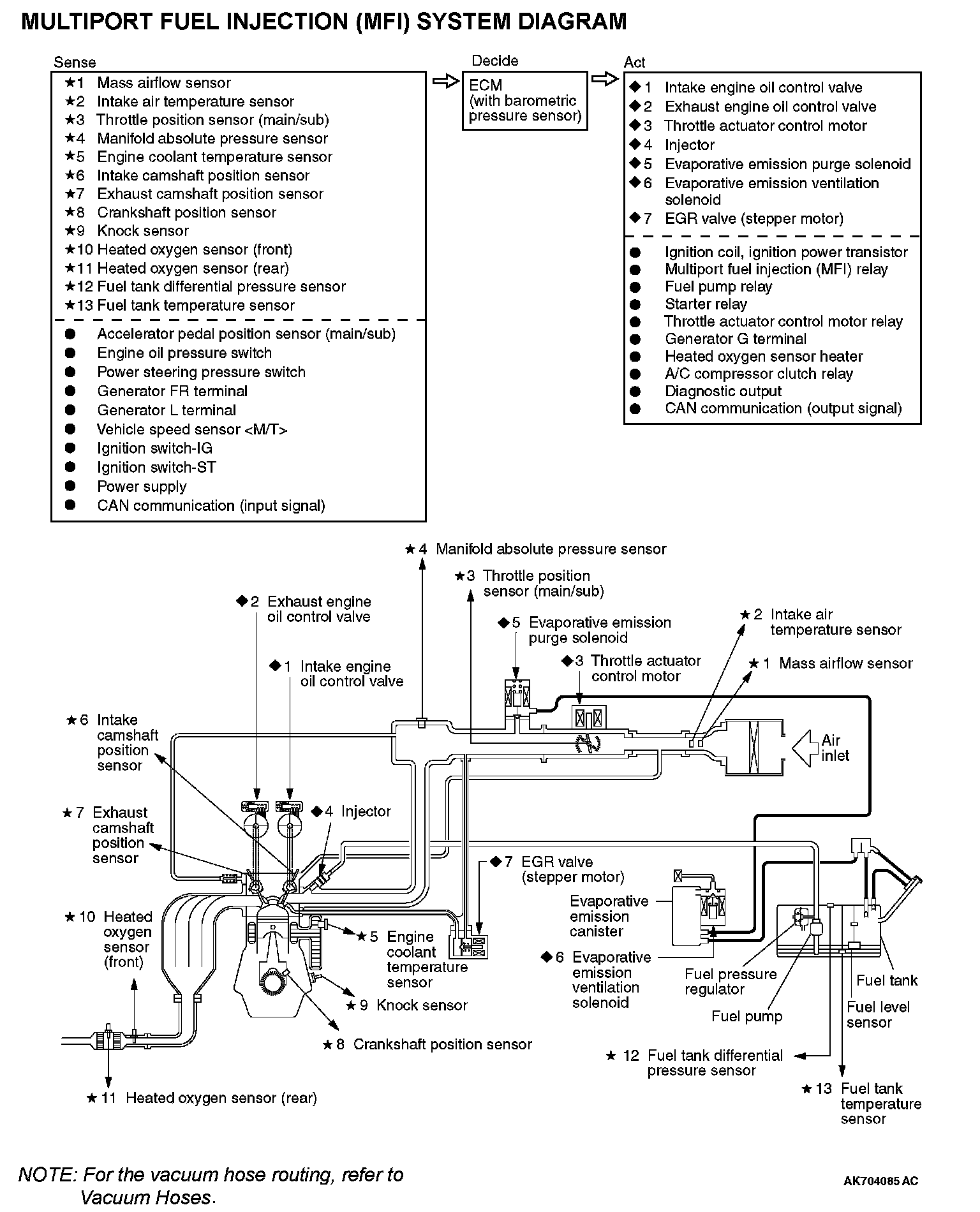 MULTIPORT FUEL INJECTION (MFI) SYSTEM DIAGRAM

Sense

★1 Mass airflow sensor
★2 Intake air temperature sensor
★3 Throttle position sensor (main/sub)
★4 Manifold absolute pressure sensor
★5 Engine coolant temperature sensor
★6 Intake camshaft position sensor
★7 Exhaust camshaft position sensor
★8 Crankshaft position sensor
★9 Knock sensor
★10 Heated oxygen sensor (front)
★11 Heated oxygen sensor (rear)
★12 Fuel tank differential pressure sensor
★13 Fuel tank temperature sensor

● Accelerator pedal position sensor (main/sub)
● Engine oil pressure switch
● Power steering pressure switch
● Generator FR terminal
● Generator L terminal
● Vehicle speed sensor <M/T>
● Ignition switch-IG
● Ignition switch-ST
● Power supply
● CAN communication (input signal)

Decide

ECM (with barometric pressure sensor)

Act

◆1 Intake engine oil control valve
◆2 Exhaust engine oil control valve
◆3 Throttle actuator control motor
◆4 Injector
◆5 Evaporative emission purge solenoid
◆6 Evaporative emission ventilation solenoid
◆7 EGR valve (stepper motor)

● Ignition coil, ignition power transistor
● Multiport fuel injection (MFI) relay
● Fuel pump relay
● Starter relay
● Throttle actuator control motor relay
● Generator G terminal
● Heated oxygen sensor heater
● A/C compressor clutch relay
● Diagnostic output
● CAN communication (output signal)

★4 Manifold absolute pressure sensor
★3 Throttle position sensor (main/sub)
◆2 Exhaust engine oil control valve
◆5 Evaporative emission purge solenoid
★2 Intake air temperature sensor
◆1 Intake engine oil control valve
◆3 Throttle actuator control motor
★1 Mass airflow sensor
★6 Intake camshaft position sensor
Air inlet
★7 Exhaust camshaft position sensor
◆4 Injector
◆7 EGR valve (stepper motor)
Evaporative emission canister
★10 Heated oxygen sensor (front)
★5 Engine coolant temperature sensor
◆6 Evaporative emission ventilation solenoid
Fuel pressure regulator
Fuel tank
★9 Knock sensor
Fuel pump
Fuel level sensor
★8 Crankshaft position sensor
★12 Fuel tank differential pressure sensor
★11 Heated oxygen sensor (rear)
★13 Fuel tank temperature sensor

NOTE: For the vacuum hose routing, refer to Vacuum Hoses.

AK704085 AC