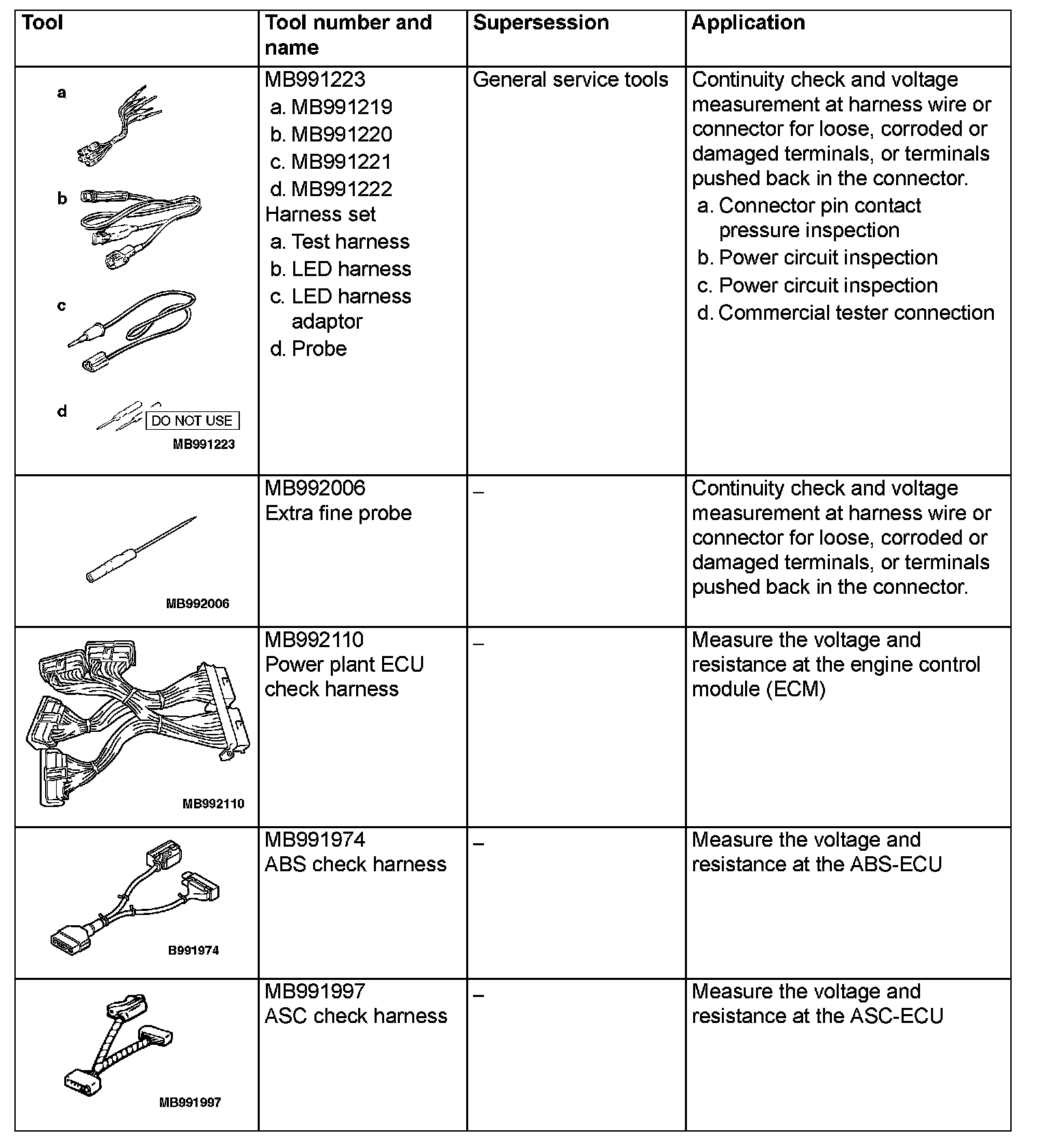 | Tool | Tool number and name | Supersession | Application |
|---|---|---|---|
| a b c d DO NOT USE MB991223 | MB991223 a. MB991219 b. MB991220 c. MB991221 d. MB991222 Harness set a. Test harness b. LED harness c. LED harness adaptor d. Probe | General service tools | Continuity check and voltage measurement at harness wire or connector for loose, corroded or damaged terminals, or terminals pushed back in the connector. a. Connector pin contact pressure inspection b. Power circuit inspection c. Power circuit inspection d. Commercial tester connection |
| MB992006 | MB992006 Extra fine probe | – | Continuity check and voltage measurement at harness wire or connector for loose, corroded or damaged terminals, or terminals pushed back in the connector. |
| MB992110 | MB992110 Power plant ECU check harness | – | Measure the voltage and resistance at the engine control module (ECM) |
| B991974 | MB991974 ABS check harness | – | Measure the voltage and resistance at the ABS-ECU |
| MB991997 | MB991997 ASC check harness | – | Measure the voltage and resistance at the ASC-ECU |