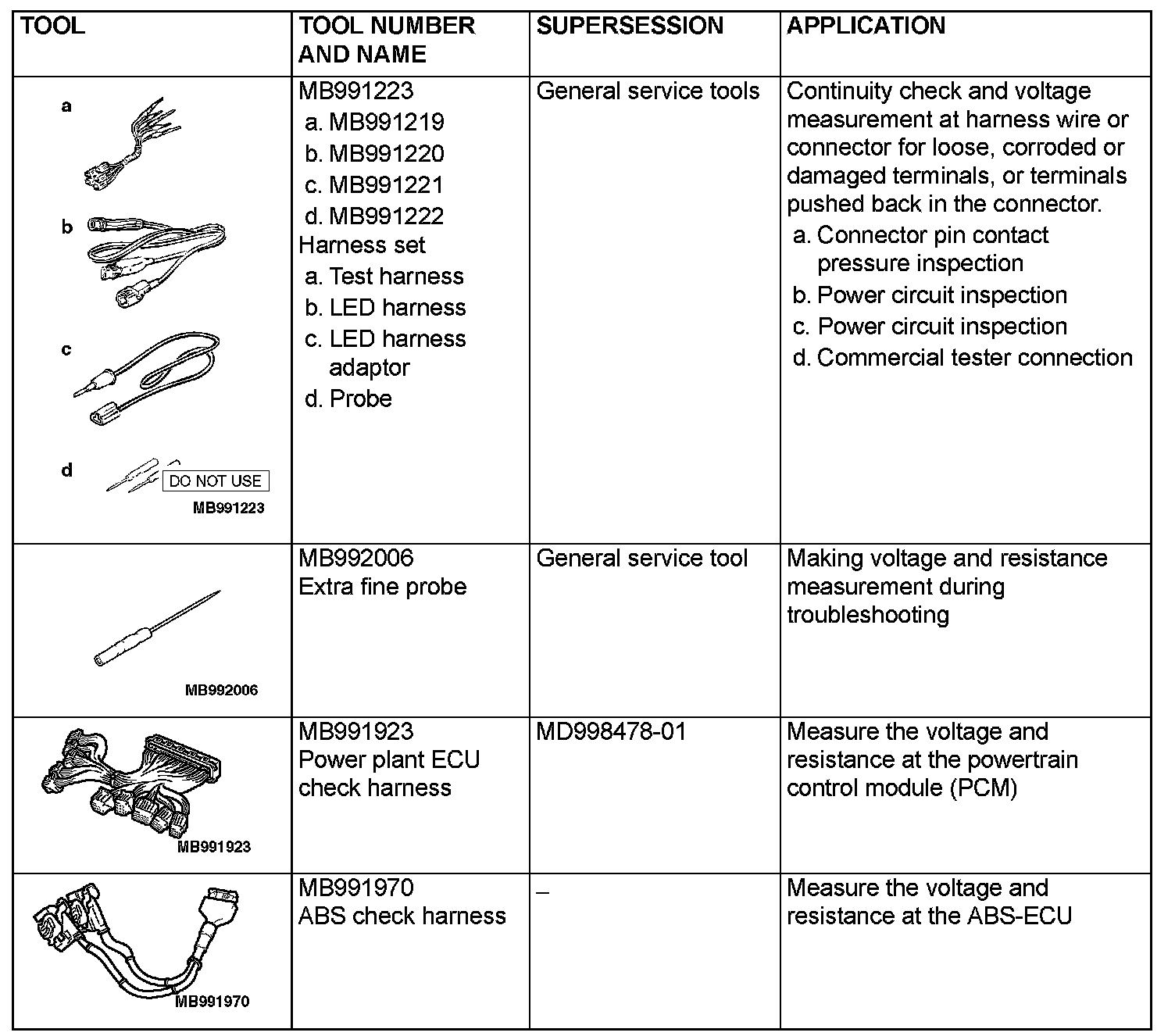 | TOOL | TOOL NUMBER AND NAME | SUPERSESSION | APPLICATION |
|---|---|---|---|
| a b c d DO NOT USE MB991223 | MB991223 a. MB991219 b. MB991220 c. MB991221 d. MB991222 Harness set a. Test harness b. LED harness c. LED harness adaptor d. Probe | General service tools | Continuity check and voltage measurement at harness wire or connector for loose, corroded or damaged terminals, or terminals pushed back in the connector. a. Connector pin contact pressure inspection b. Power circuit inspection c. Power circuit inspection d. Commercial tester connection |
| MB992006 | MB992006 Extra fine probe | General service tool | Making voltage and resistance measurement during troubleshooting |
| MB991923 | MB991923 Power plant ECU check harness | MD998478-01 | Measure the voltage and resistance at the powertrain control module (PCM) |
| MB991970 | MB991970 ABS check harness | – | Measure the voltage and resistance at the ABS-ECU |