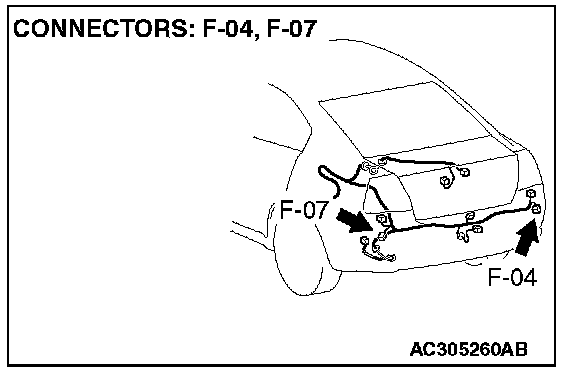 CONNECTORS: F-04, F-07

F-07

F-04

AC305260AB