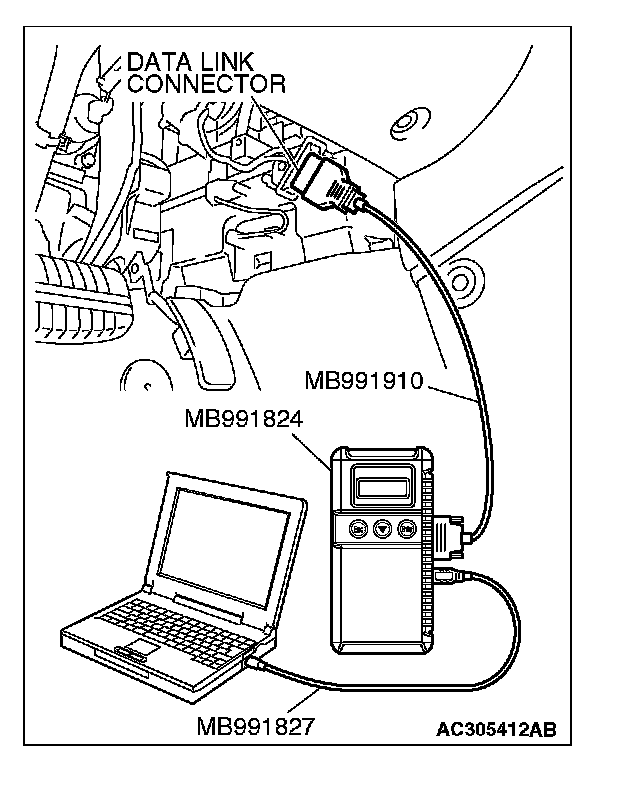 DATA LINK CONNECTOR

MB991910

MB991824

MB991827

AC305412AB