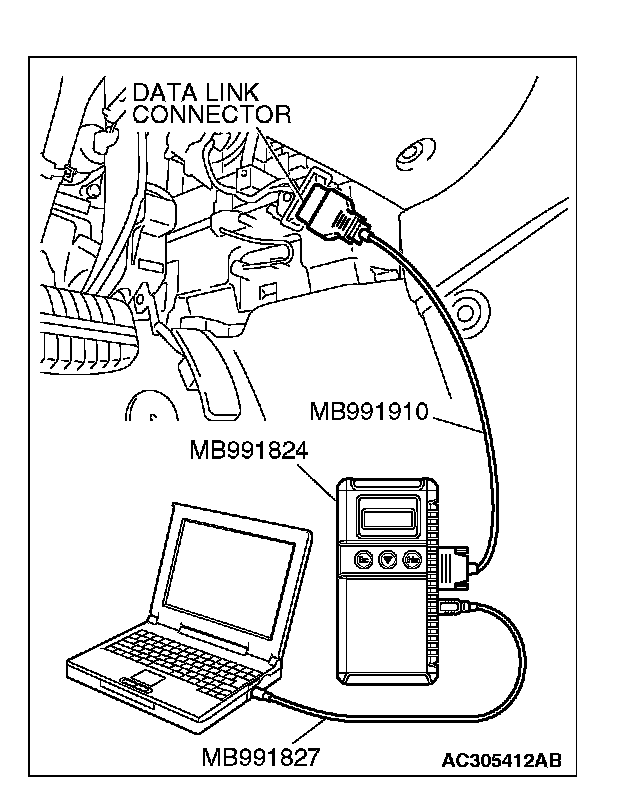 DATA LINK CONNECTOR

MB991910

MB991824

MB991827

AC305412AB