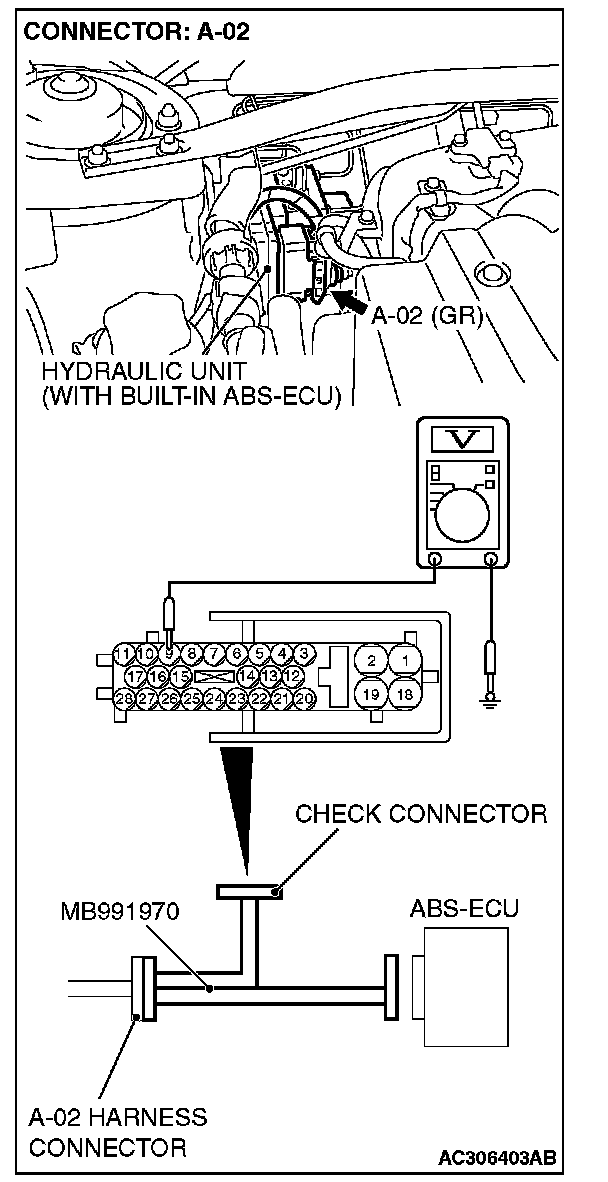 CONNECTOR: A-02

A-02 (GR)

HYDRAULIC UNIT
(WITH BUILT-IN ABS-ECU)

V

11 10 9 8 7 6 5 4 3
17 16 15 14 13 12
28 27 26 25 24 23 22 21 20
2 1
19 18

CHECK CONNECTOR

MB991970

ABS-ECU

A-02 HARNESS
CONNECTOR

AC306403AB