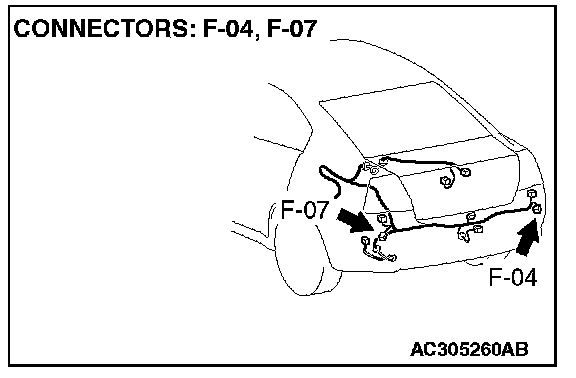 CONNECTORS: F-04, F-07

F-07

F-04

AC305260AB