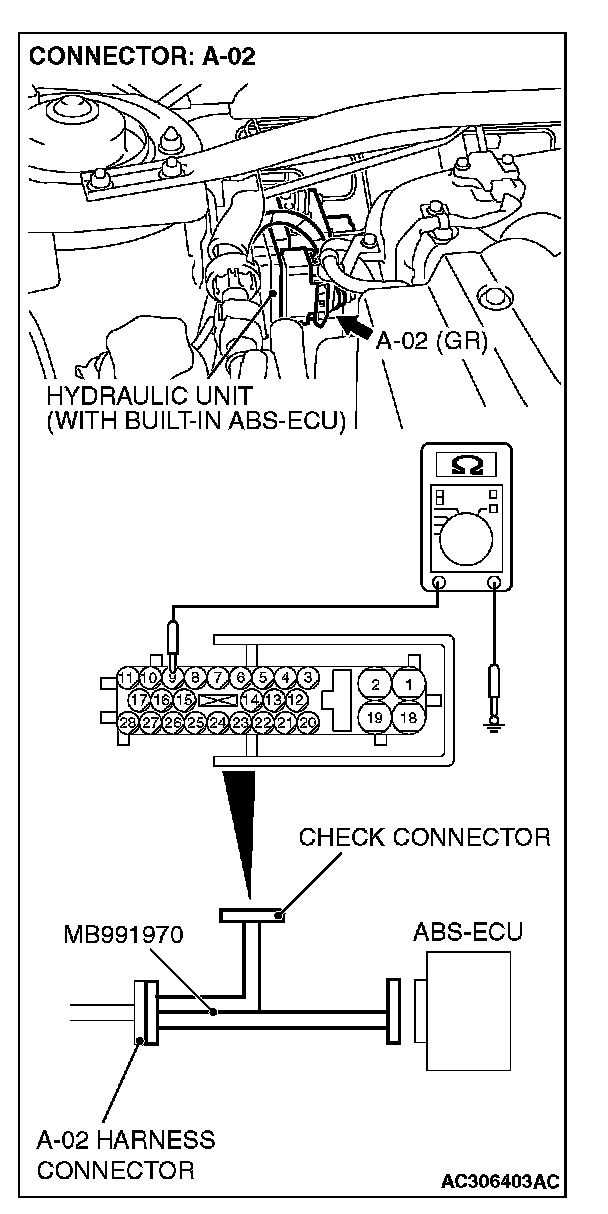 CONNECTOR: A-02

A-02 (GR)

HYDRAULIC UNIT (WITH BUILT-IN ABS-ECU)

Ω

11 10 9 8 7 6 5 4 3
17 16 15 14 13 12
28 27 26 25 24 23 22 21 20
2 1
19 18

CHECK CONNECTOR

MB991970

ABS-ECU

A-02 HARNESS CONNECTOR

AC306403AC