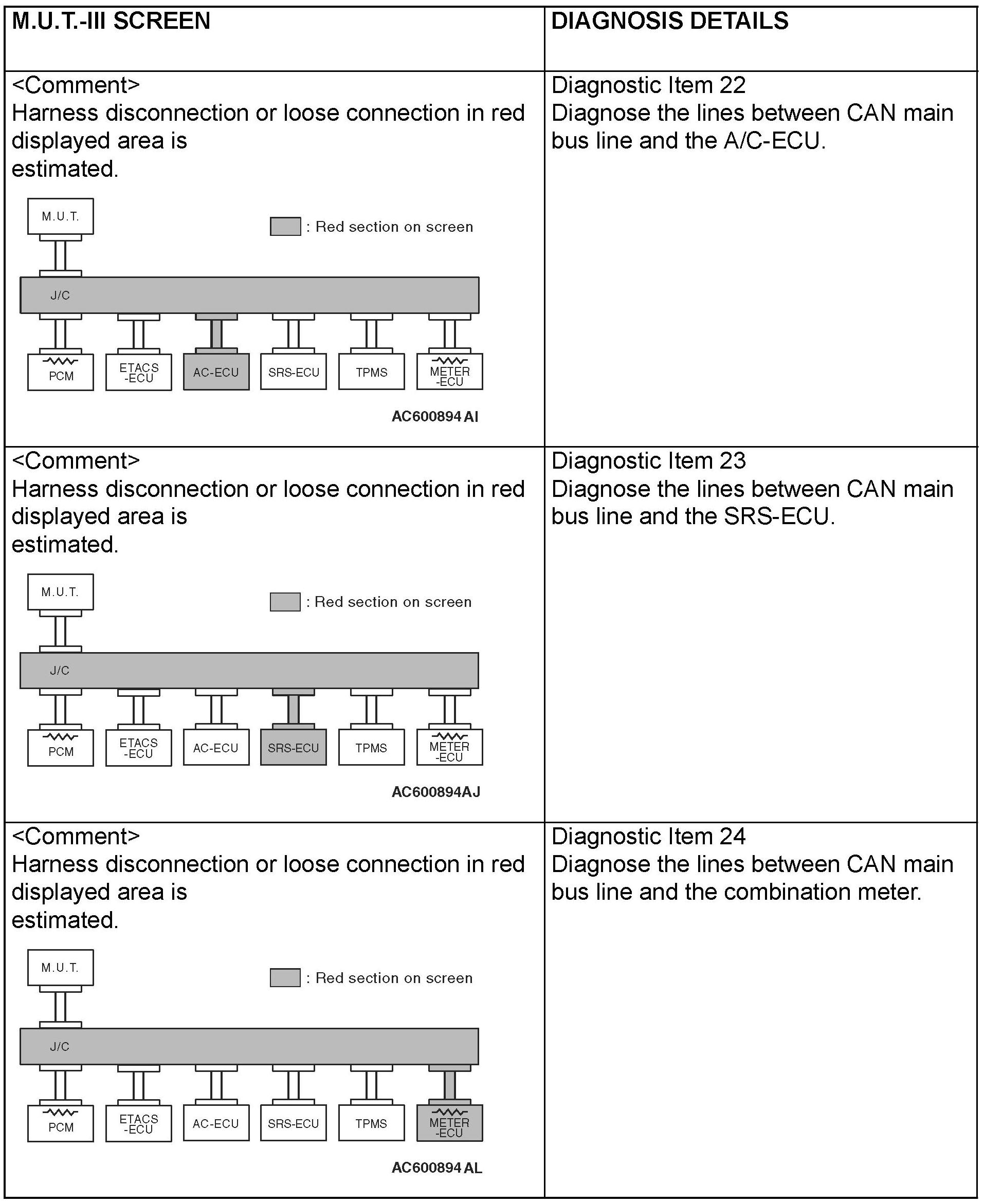 | M.U.T.-III SCREEN | DIAGNOSIS DETAILS |
|---|---|
| <Comment> Harness disconnection or loose connection in red displayed area is estimated. M.U.T. : Red section on screen J/C PCM ETACS -ECU AC-ECU SRS-ECU TPMS METER -ECU AC600894 AI | Diagnostic Item 22 Diagnose the lines between CAN main bus line and the A/C-ECU. |
| <Comment> Harness disconnection or loose connection in red displayed area is estimated. M.U.T. : Red section on screen J/C PCM ETACS -ECU AC-ECU SRS-ECU TPMS METER -ECU AC600894AJ | Diagnostic Item 23 Diagnose the lines between CAN main bus line and the SRS-ECU. |
| <Comment> Harness disconnection or loose connection in red displayed area is estimated. M.U.T. : Red section on screen J/C PCM ETACS -ECU AC-ECU SRS-ECU TPMS METER -ECU AC600894 AL | Diagnostic Item 24 Diagnose the lines between CAN main bus line and the combination meter. |