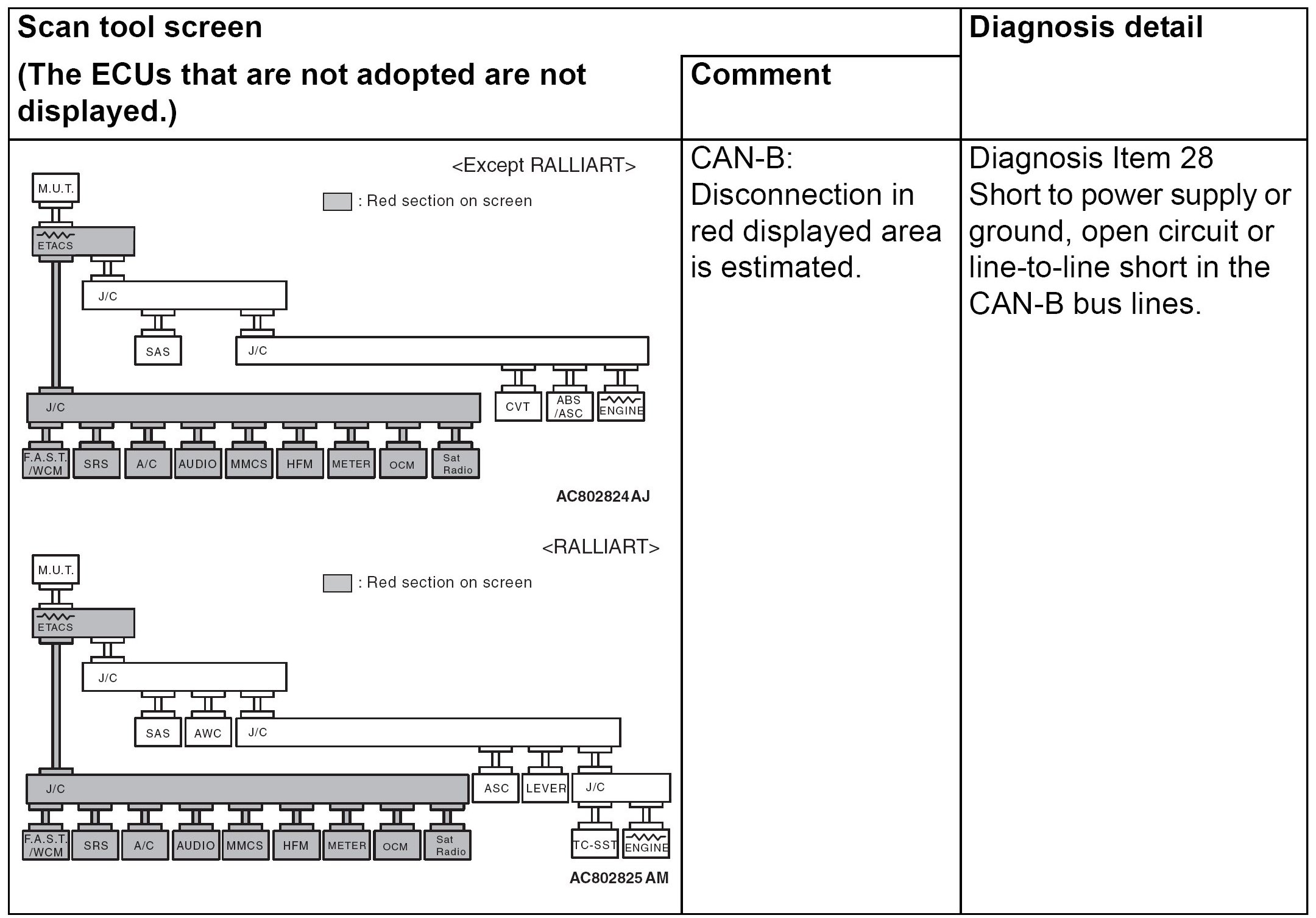 | Scan tool screen (The ECUs that are not adopted are not displayed.) | Comment | Diagnosis detail |
|---|---|---|
| <Except RALLIART> M.U.T. : Red section on screen ETACS J/C SAS J/C J/C CVT ABS /ASC ENGINE F.A.S.T. /WCM SRS A/C AUDIO MMCS HFM METER OCM Sat Radio AC802824 AJ <RALLIART> M.U.T. : Red section on screen ETACS J/C SAS AWC J/C J/C ASC LEVER J/C F.A.S.T. /WCM SRS A/C AUDIO MMCS HFM METER OCM Sat Radio TC-SST ENGINE AC802825 AM | CAN-B: Disconnection in red displayed area is estimated. | Diagnosis Item 28 Short to power supply or ground, open circuit or line-to-line short in the CAN-B bus lines. |