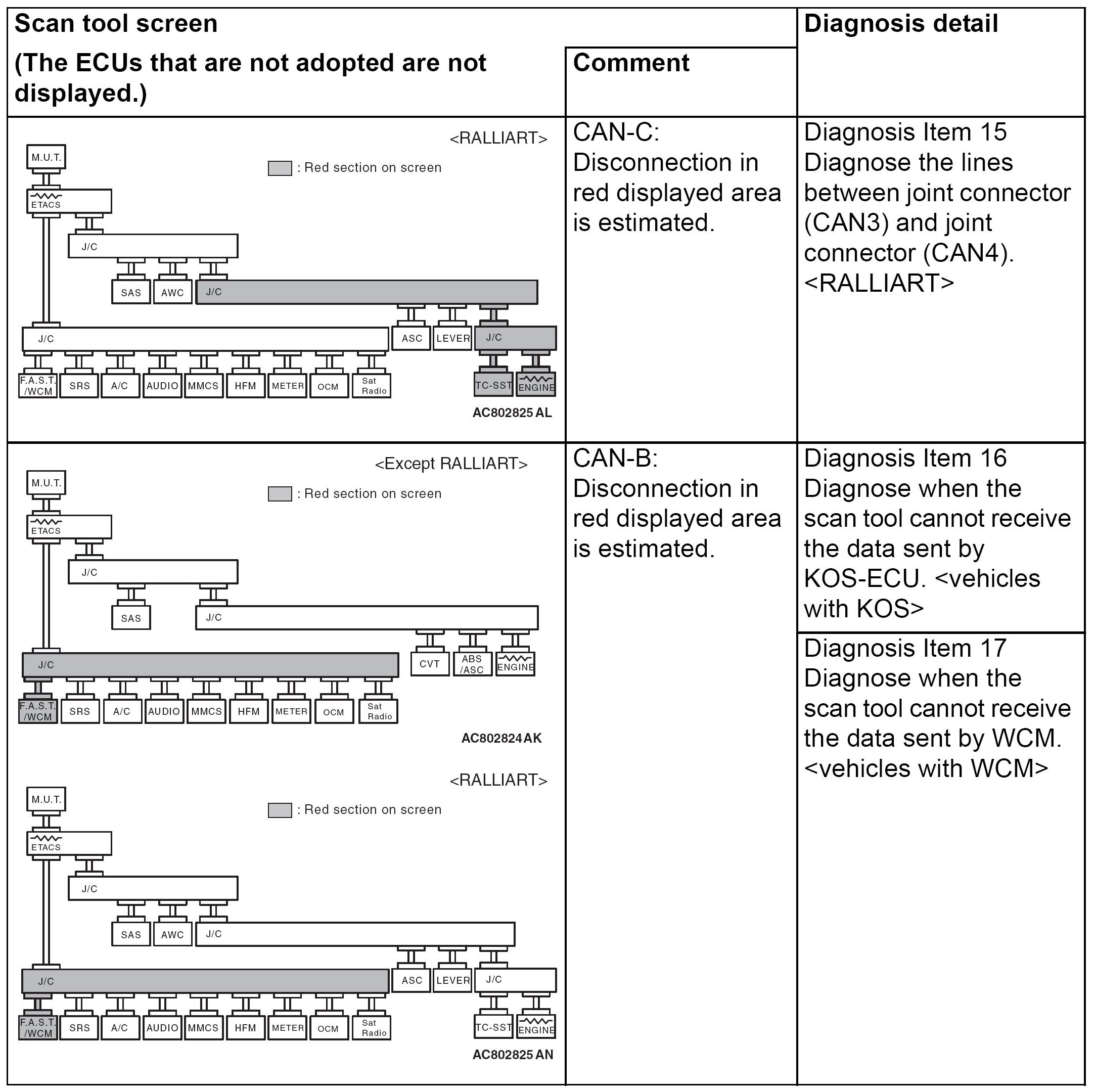 | Scan tool screen (The ECUs that are not adopted are not displayed.) | Comment | Diagnosis detail |
|---|---|---|
| <RALLIART> : Red section on screen M.U.T. ETACS J/C SAS AWC J/C J/C ASC LEVER J/C F.A.S.T. /WCM SRS A/C AUDIO MMCS HFM METER OCM Sat Radio TC-SST ENGINE AC802825 AL | CAN-C: Disconnection in red displayed area is estimated. | Diagnosis Item 15 Diagnose the lines between joint connector (CAN3) and joint connector (CAN4). <RALLIART> |
| <Except RALLIART> : Red section on screen M.U.T. ETACS J/C SAS J/C J/C CVT ABS /ASC ENGINE F.A.S.T. /WCM SRS A/C AUDIO MMCS HFM METER OCM Sat Radio AC802824 AK <RALLIART> : Red section on screen M.U.T. ETACS J/C SAS AWC J/C J/C ASC LEVER J/C F.A.S.T. /WCM SRS A/C AUDIO MMCS HFM METER OCM Sat Radio TC-SST ENGINE AC802825 AN | CAN-B: Disconnection in red displayed area is estimated. | Diagnosis Item 16 Diagnose when the scan tool cannot receive the data sent by KOS-ECU. <vehicles with KOS> Diagnosis Item 17 Diagnose when the scan tool cannot receive the data sent by WCM. <vehicles with WCM> |