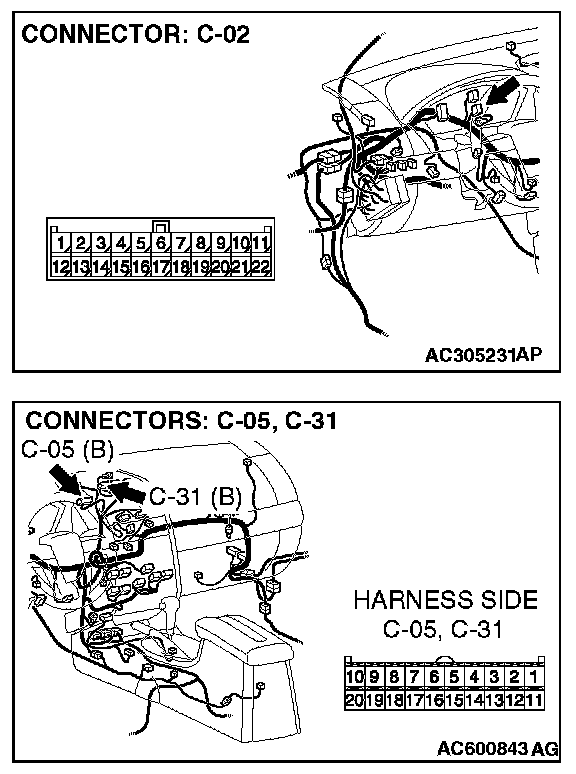 CONNECTOR: C-02

| 1 | 2 | 3 | 4 | 5 | 6 | 7 | 8 | 9 | 10 | 11 |
|---|---|---|---|---|---|---|---|---|---|---|
| 12 | 13 | 14 | 15 | 16 | 17 | 18 | 19 | 20 | 21 | 22 |

AC305231AP

CONNECTORS: C-05, C-31

C-05 (B)

C-31 (B)

HARNESS SIDE
C-05, C-31

| 10 | 9 | 8 | 7 | 6 | 5 | 4 | 3 | 2 | 1 |
|---|---|---|---|---|---|---|---|---|---|
| 20 | 19 | 18 | 17 | 16 | 15 | 14 | 13 | 12 | 11 |

AC600843 AG