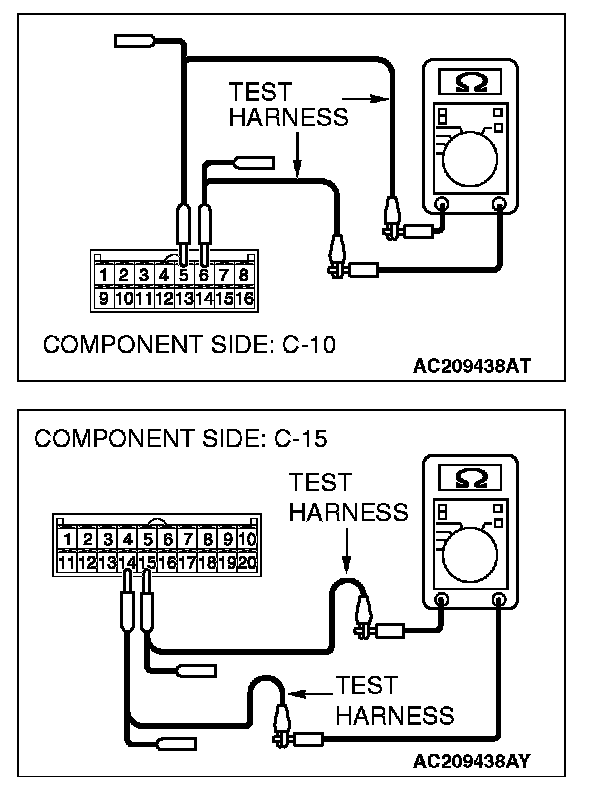 TEST HARNESS

Ω

1 2 3 4 5 6 7 8
9 10 11 12 13 14 15 16

COMPONENT SIDE: C-10

AC209438AT

COMPONENT SIDE: C-15

TEST HARNESS

Ω

1 2 3 4 5 6 7 8 9 10
11 12 13 14 15 16 17 18 19 20

TEST HARNESS

AC209438AY