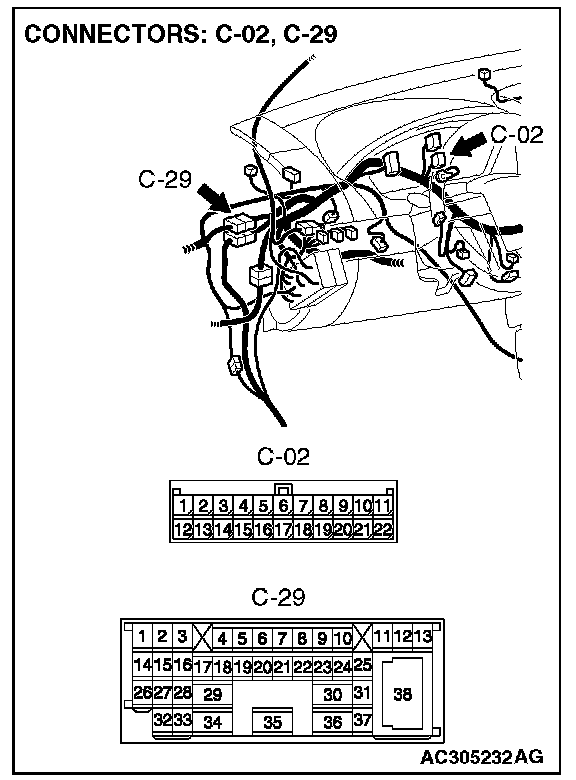 CONNECTORS: C-02, C-29

C-02

C-29

C-02

1 2 3 4 5 6 7 8 9 10 11
12 13 14 15 16 17 18 19 20 21 22

C-29

1 2 3 4 5 6 7 8 9 10 11 12 13
14 15 16 17 18 19 20 21 22 23 24 25
26 27 28 29 30 31 38
32 33 34 35 36 37

AC305232AG