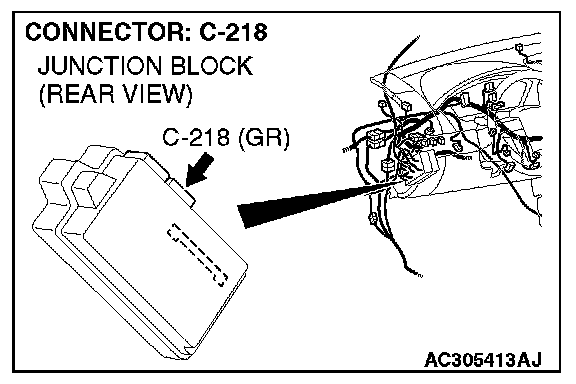 CONNECTOR: C-218
JUNCTION BLOCK
(REAR VIEW)

C-218 (GR)

AC305413AJ