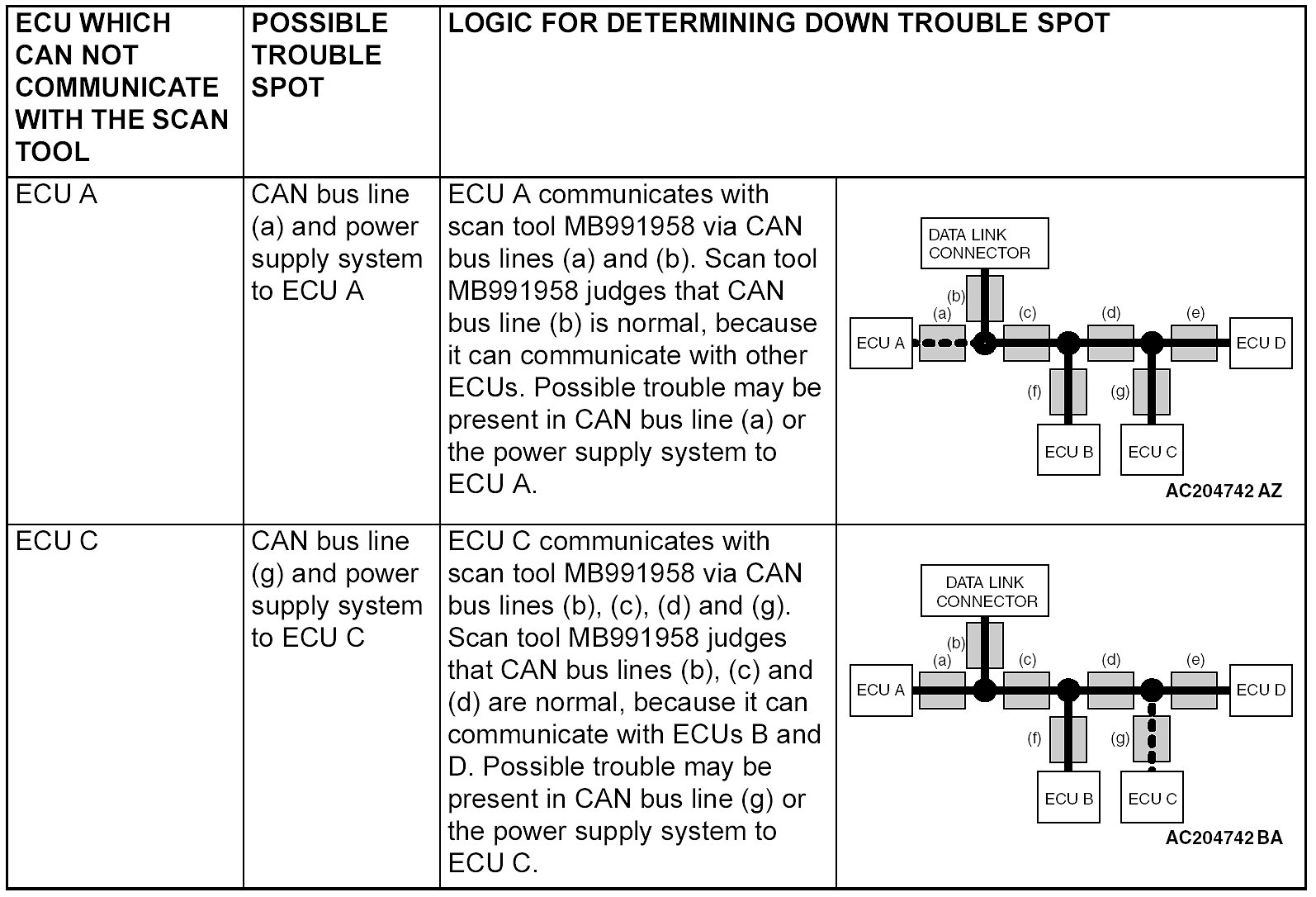 | ECU WHICH CAN NOT COMMUNICATE WITH THE SCAN TOOL | POSSIBLE TROUBLE SPOT | LOGIC FOR DETERMINING DOWN TROUBLE SPOT | |
|---|---|---|---|
| ECU A | CAN bus line (a) and power supply system to ECU A | ECU A communicates with scan tool MB991958 via CAN bus lines (a) and (b). Scan tool MB991958 judges that CAN bus line (b) is normal, because it can communicate with other ECUs. Possible trouble may be present in CAN bus line (a) or the power supply system to ECU A. | DATA LINK CONNECTOR (b) (a) (c) (d) (e) ECU A ECU D (f) (g) ECU B ECU C AC204742 AZ |
| ECU C | CAN bus line (g) and power supply system to ECU C | ECU C communicates with scan tool MB991958 via CAN bus lines (b), (c), (d) and (g). Scan tool MB991958 judges that CAN bus lines (b), (c) and (d) are normal, because it can communicate with ECUs B and D. Possible trouble may be present in CAN bus line (g) or the power supply system to ECU C. | DATA LINK CONNECTOR (b) (a) (c) (d) (e) ECU A ECU D (f) (g) ECU B ECU C AC204742 BA |