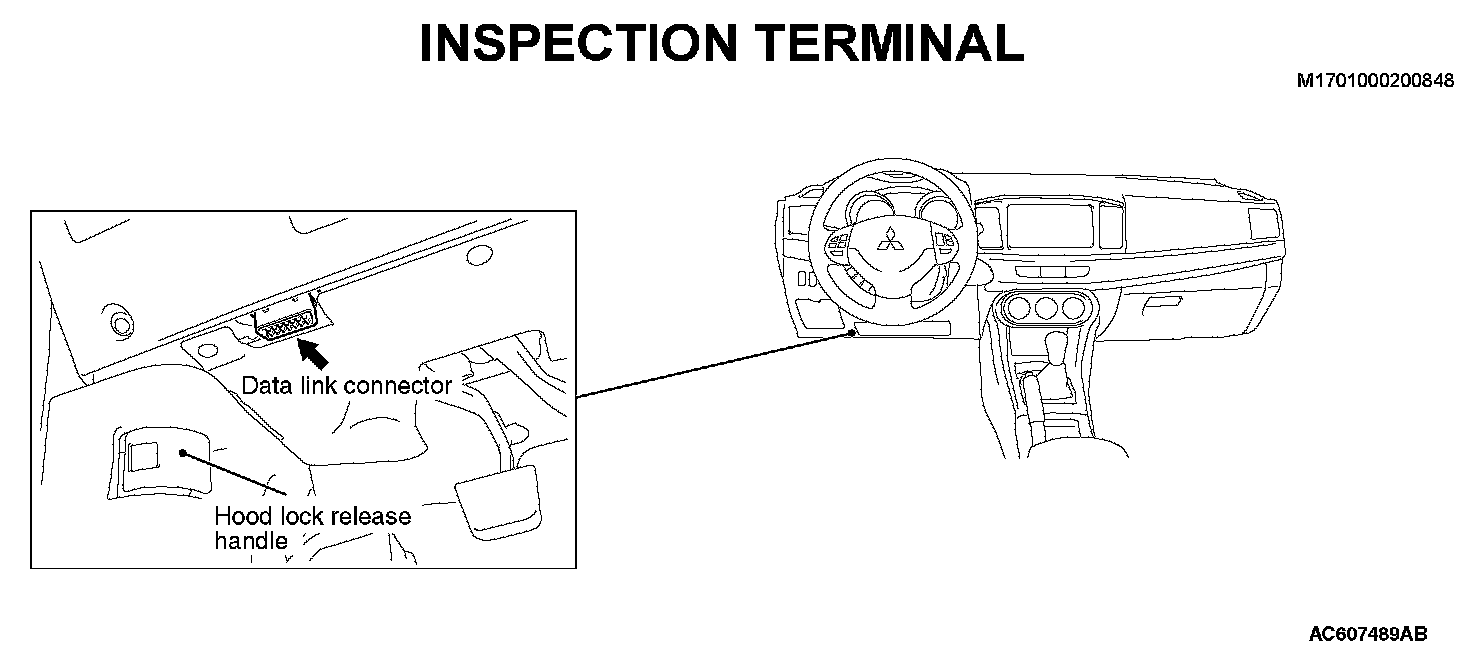 INSPECTION TERMINAL

M1701000200848

Data link connector

Hood lock release handle

AC607489AB