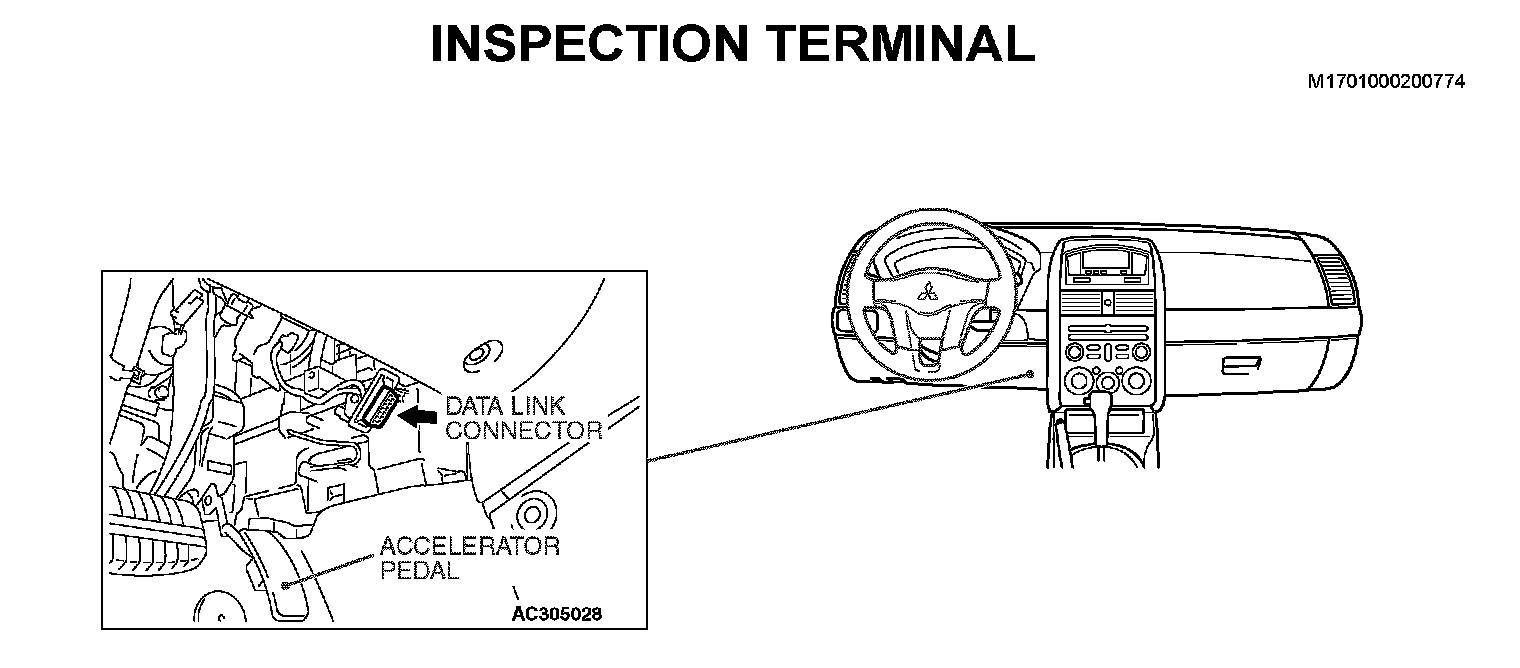 INSPECTION TERMINAL

M1701000200774

DATA LINK CONNECTOR

ACCELERATOR PEDAL

AC305028