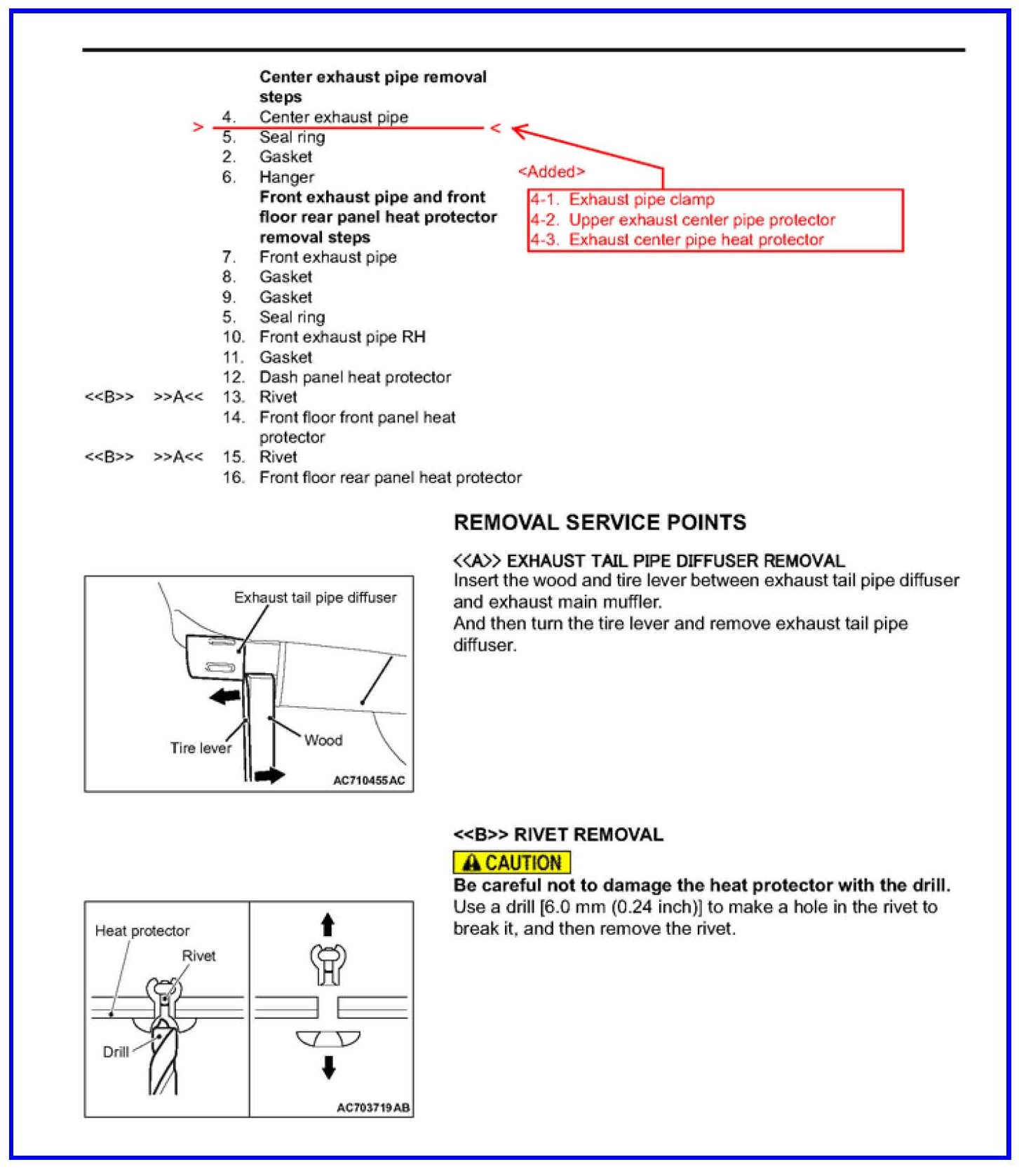 Center exhaust pipe removal steps
4. Center exhaust pipe
> <
5. Seal ring
2. Gasket
6. Hanger
Front exhaust pipe and front floor rear panel heat protector removal steps
7. Front exhaust pipe
8. Gasket
9. Gasket
5. Seal ring
10. Front exhaust pipe RH
11. Gasket
12. Dash panel heat protector
<<B>> >>A<< 13. Rivet
14. Front floor front panel heat protector
<<B>> >>A<< 15. Rivet
16. Front floor rear panel heat protector

<Added>
4-1. Exhaust pipe clamp
4-2. Upper exhaust center pipe protector
4-3. Exhaust center pipe heat protector

REMOVAL SERVICE POINTS

<<A>> EXHAUST TAIL PIPE DIFFUSER REMOVAL
Insert the wood and tire lever between exhaust tail pipe diffuser and exhaust main muffler.
And then turn the tire lever and remove exhaust tail pipe diffuser.

Exhaust tail pipe diffuser
Tire lever
Wood
AC710455AC

<<B>> RIVET REMOVAL
CAUTION
Be careful not to damage the heat protector with the drill.
Use a drill [6.0 mm (0.24 inch)] to make a hole in the rivet to break it, and then remove the rivet.

Heat protector
Rivet
Drill
AC703719AB