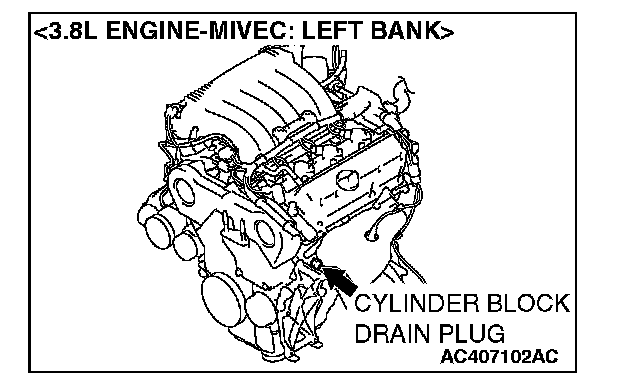 <3.8L ENGINE-MIVEC: LEFT BANK>

CYLINDER BLOCK DRAIN PLUG

AC407102AC