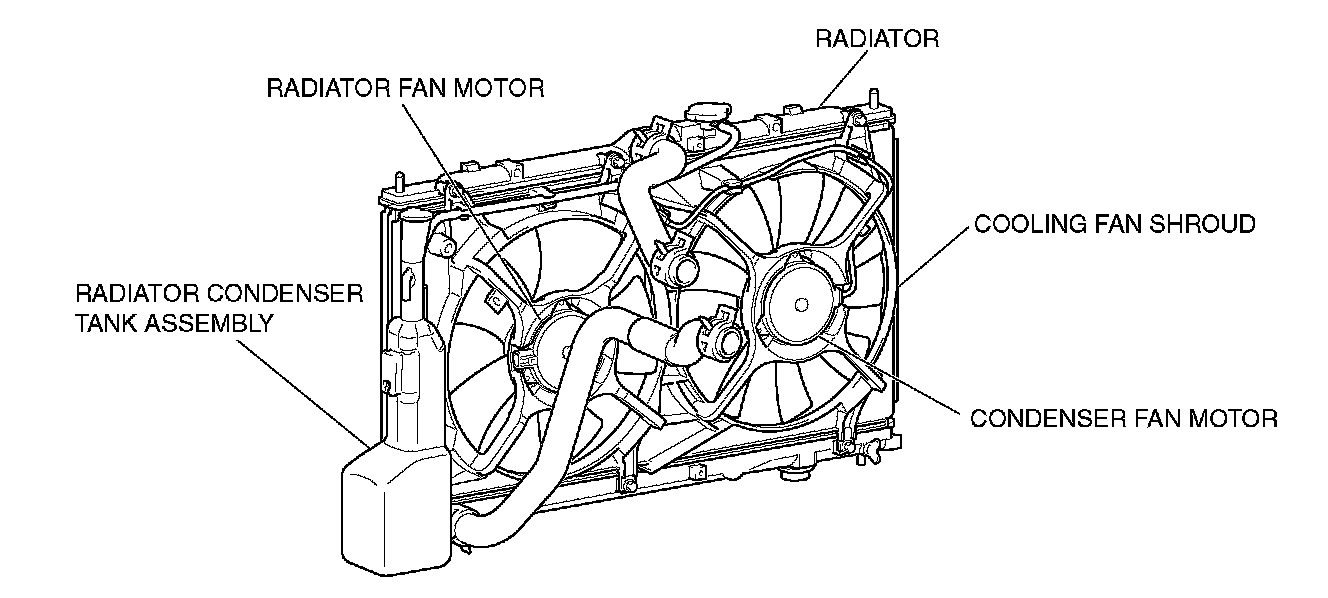 RADIATOR
RADIATOR FAN MOTOR
COOLING FAN SHROUD
RADIATOR CONDENSER TANK ASSEMBLY
CONDENSER FAN MOTOR