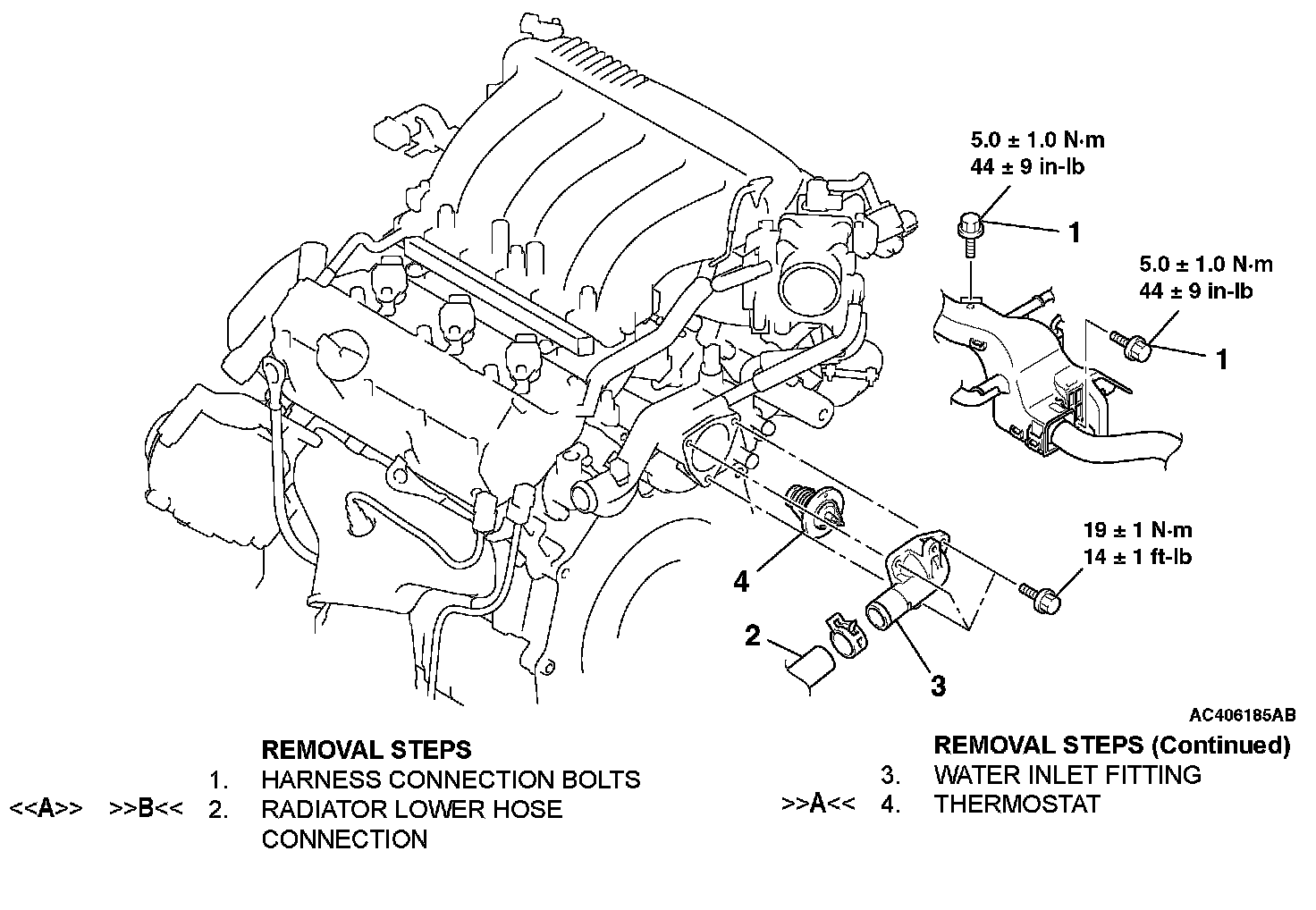 5.0 ± 1.0 N·m
44 ± 9 in-lb

1

5.0 ± 1.0 N·m
44 ± 9 in-lb

1

19 ± 1 N·m
14 ± 1 ft-lb

4

2

3

AC406185AB

REMOVAL STEPS
1. HARNESS CONNECTION BOLTS
<<A>> >>B<< 2. RADIATOR LOWER HOSE CONNECTION

REMOVAL STEPS (Continued)
3. WATER INLET FITTING
>>A<< 4. THERMOSTAT