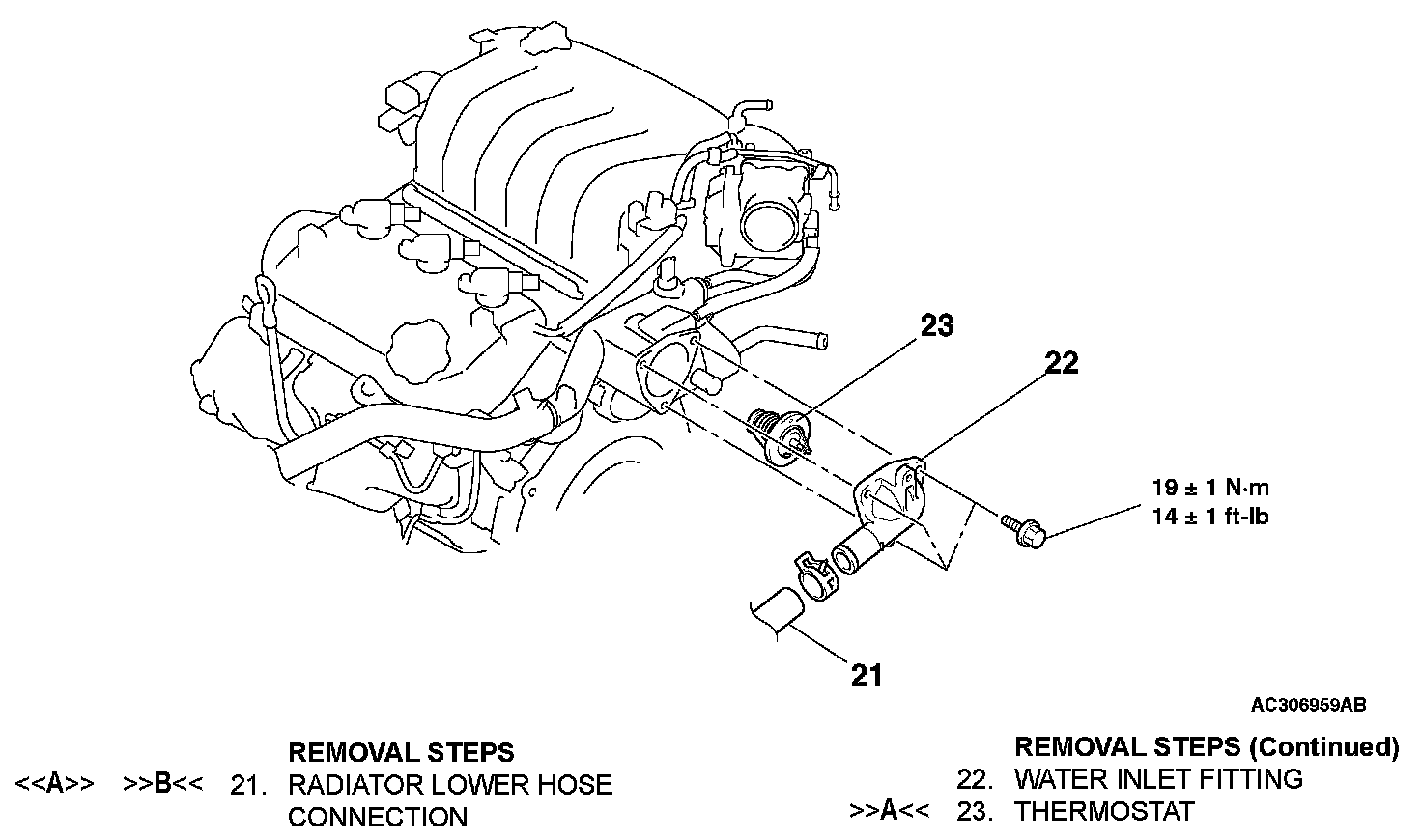 23

22

19 ± 1 N·m
14 ± 1 ft-lb

21

AC306959AB

REMOVAL STEPS
<<A>> >>B<< 21. RADIATOR LOWER HOSE CONNECTION

REMOVAL STEPS (Continued)
22. WATER INLET FITTING
>>A<< 23. THERMOSTAT