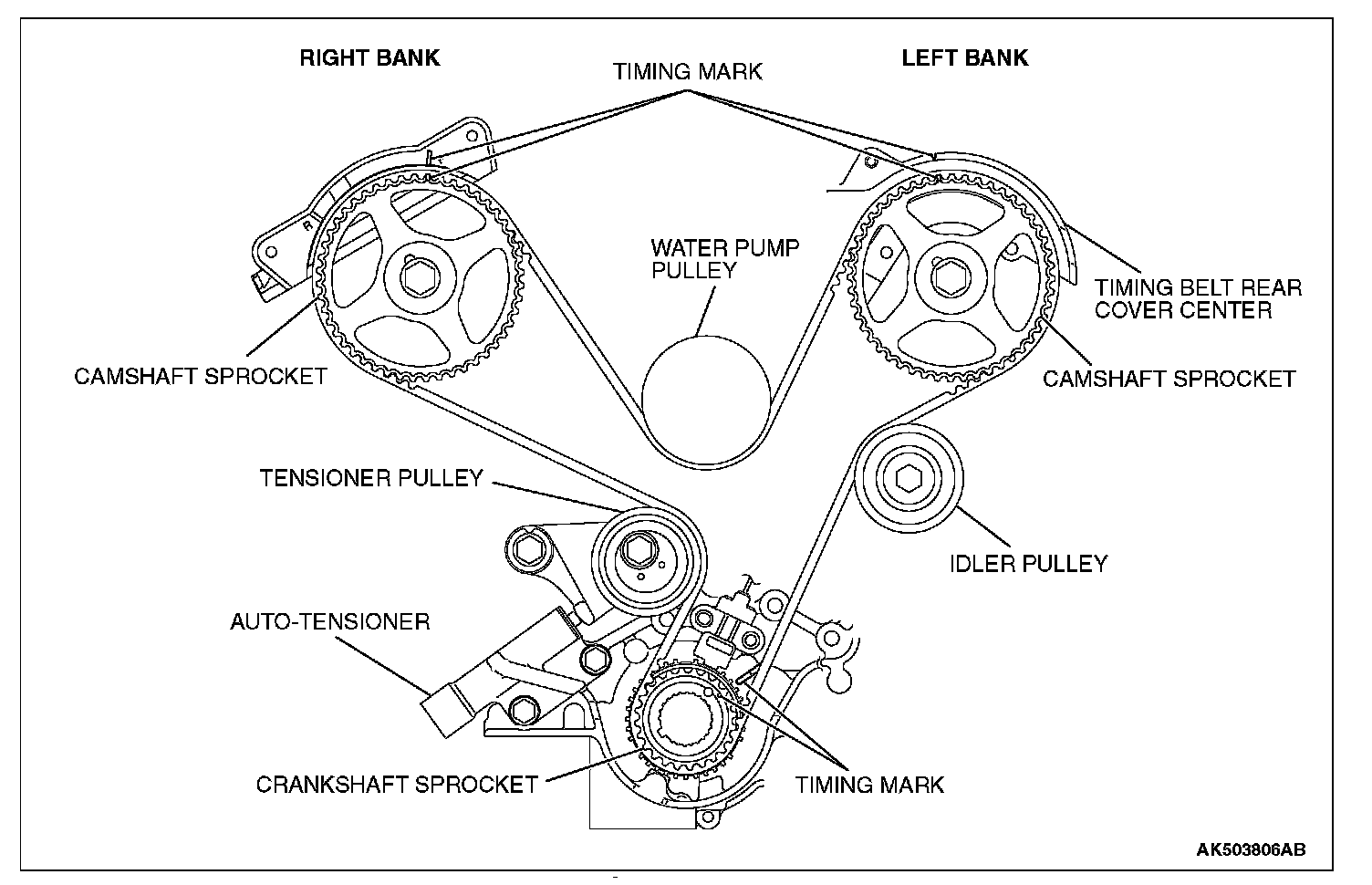 RIGHT BANK

TIMING MARK

LEFT BANK

WATER PUMP PULLEY

TIMING BELT REAR COVER CENTER

CAMSHAFT SPROCKET

CAMSHAFT SPROCKET

TENSIONER PULLEY

IDLER PULLEY

AUTO-TENSIONER

CRANKSHAFT SPROCKET

TIMING MARK

AK503806AB