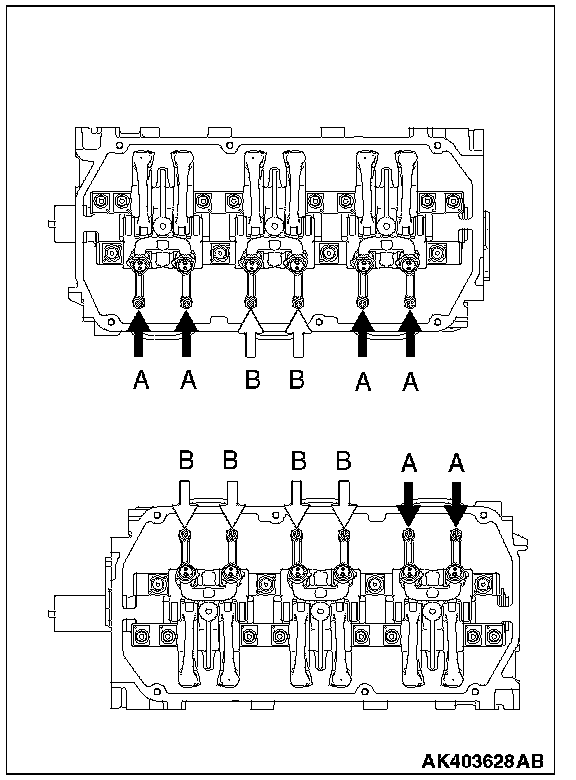 A A B B A A

B B B B A A

AK403628AB