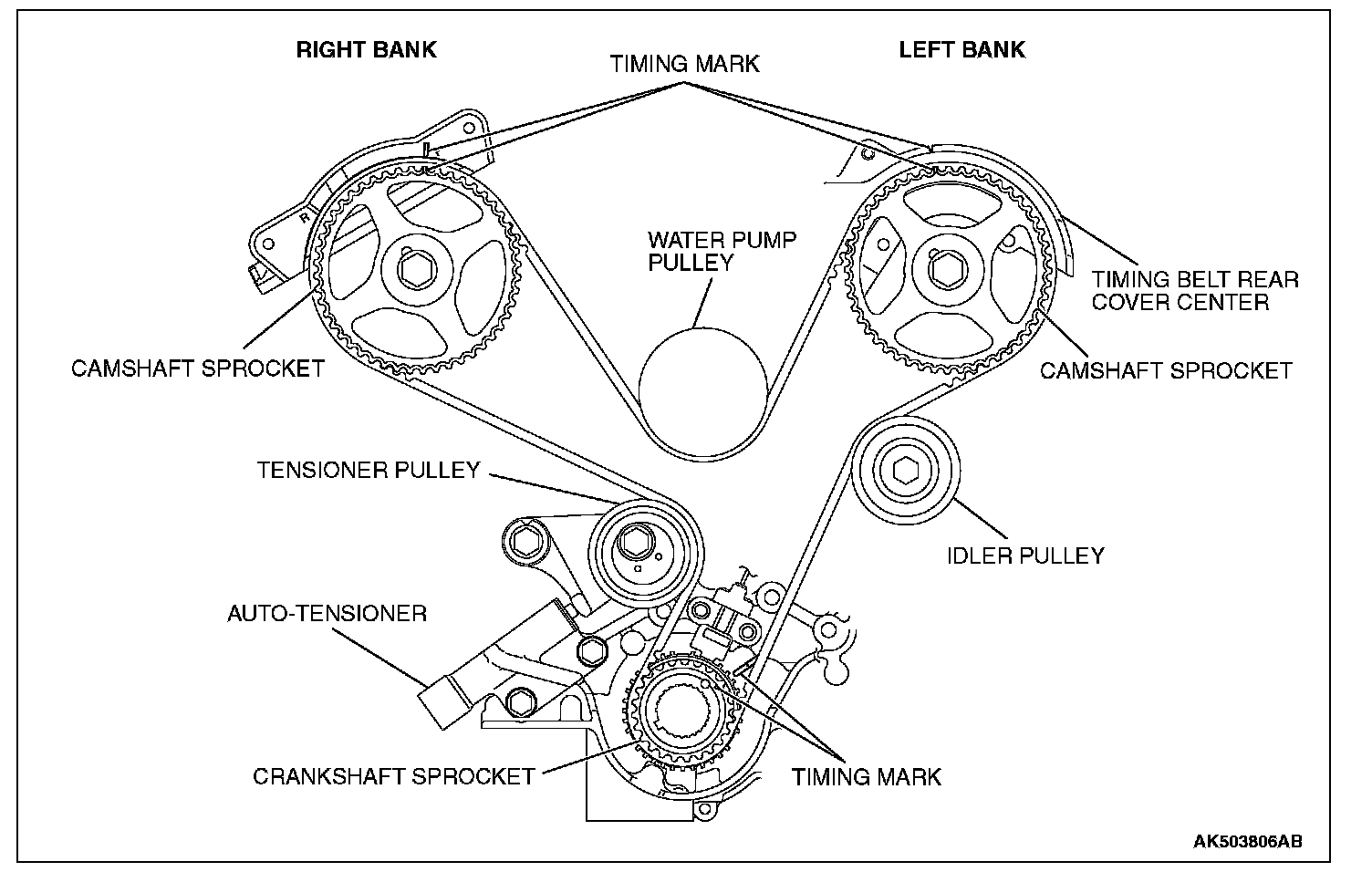 RIGHT BANK

TIMING MARK

LEFT BANK

WATER PUMP PULLEY

TIMING BELT REAR COVER CENTER

CAMSHAFT SPROCKET

CAMSHAFT SPROCKET

TENSIONER PULLEY

IDLER PULLEY

AUTO-TENSIONER

CRANKSHAFT SPROCKET

TIMING MARK

AK503806AB