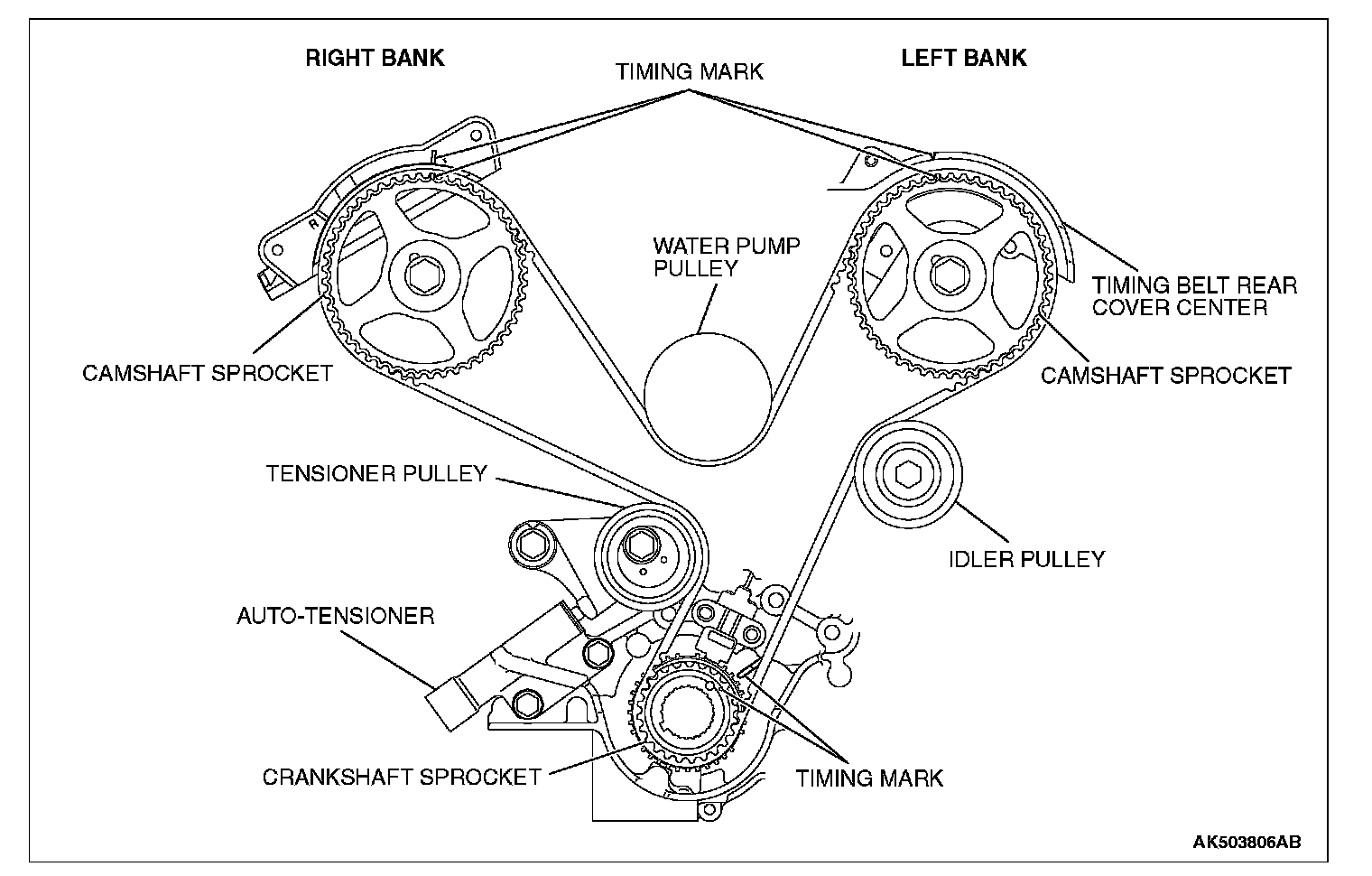 RIGHT BANK
TIMING MARK
LEFT BANK
WATER PUMP PULLEY
TIMING BELT REAR COVER CENTER
CAMSHAFT SPROCKET
CAMSHAFT SPROCKET
TENSIONER PULLEY
IDLER PULLEY
AUTO-TENSIONER
CRANKSHAFT SPROCKET
TIMING MARK
AK503806AB