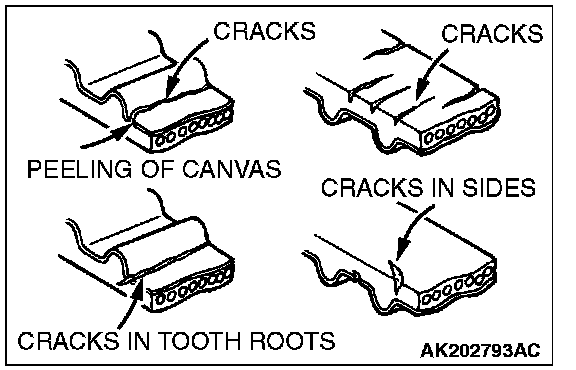 CRACKS

CRACKS

PEELING OF CANVAS

CRACKS IN SIDES

CRACKS IN TOOTH ROOTS

AK202793AC