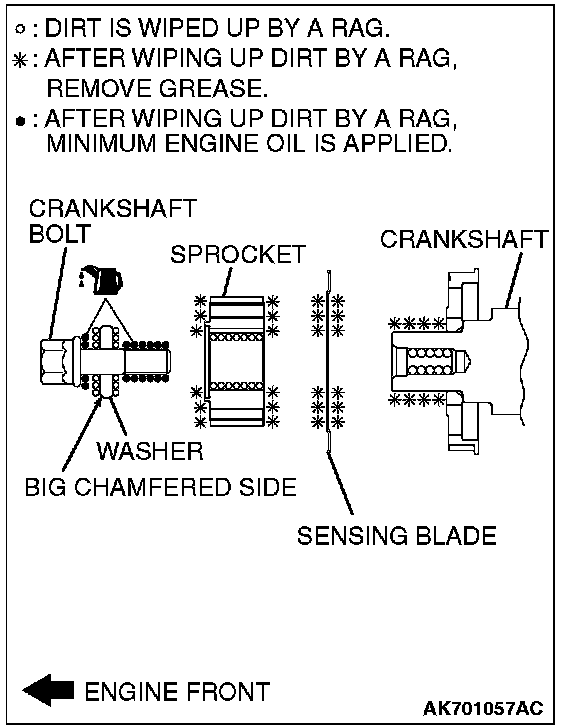 ○ : DIRT IS WIPED UP BY A RAG.
✳ : AFTER WIPING UP DIRT BY A RAG, REMOVE GREASE.
● : AFTER WIPING UP DIRT BY A RAG, MINIMUM ENGINE OIL IS APPLIED.

CRANKSHAFT BOLT

SPROCKET

CRANKSHAFT

WASHER

BIG CHAMFERED SIDE

SENSING BLADE

ENGINE FRONT

AK701057AC