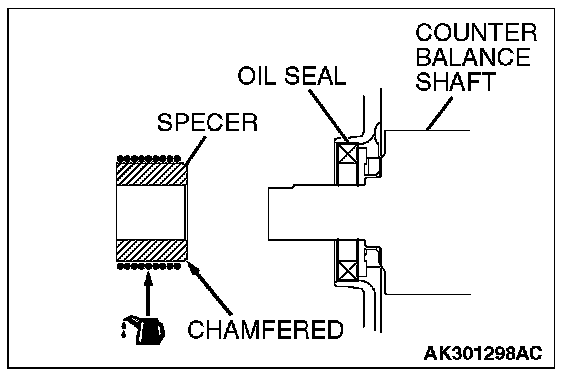 COUNTER BALANCE SHAFT

OIL SEAL

SPECER

CHAMFERED

AK301298AC