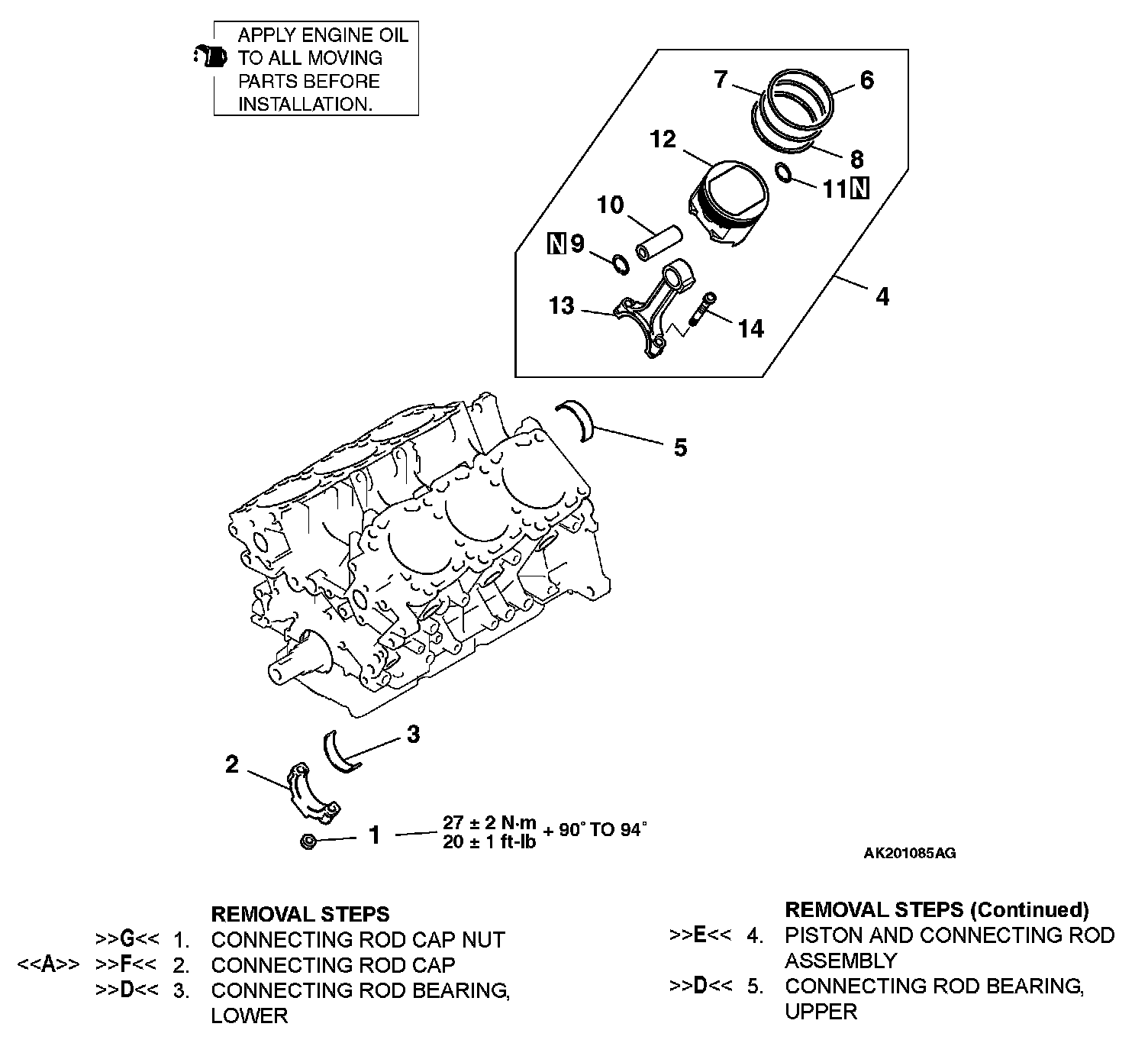 APPLY ENGINE OIL TO ALL MOVING PARTS BEFORE INSTALLATION.

7
6
12
8
11 N
10
N 9
13
14
4
5
3
2
1
27 ± 2 N·m
20 ± 1 ft-lb + 90° TO 94°

AK201085AG

REMOVAL STEPS
>>G<< 1. CONNECTING ROD CAP NUT
<<A>> >>F<< 2. CONNECTING ROD CAP
>>D<< 3. CONNECTING ROD BEARING, LOWER

REMOVAL STEPS (Continued)
>>E<< 4. PISTON AND CONNECTING ROD ASSEMBLY
>>D<< 5. CONNECTING ROD BEARING, UPPER