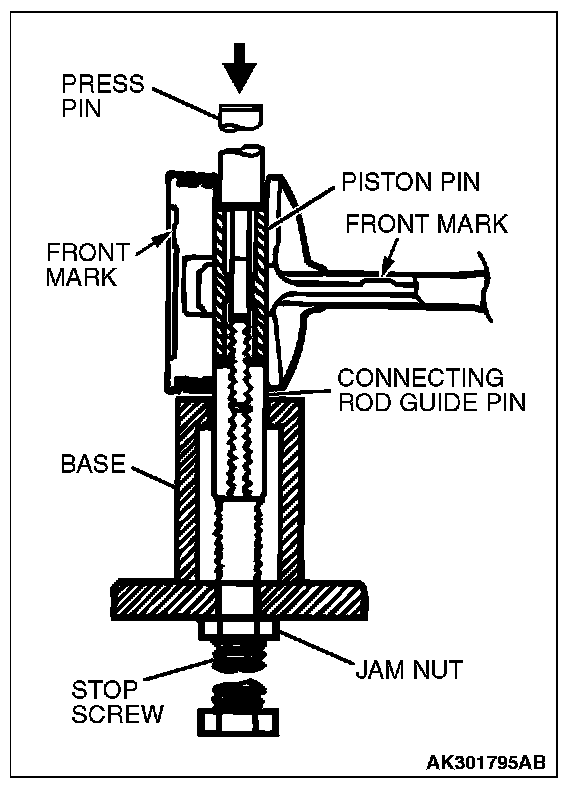 PRESS PIN

PISTON PIN

FRONT MARK

FRONT MARK

CONNECTING ROD GUIDE PIN

BASE

JAM NUT

STOP SCREW

AK301795AB