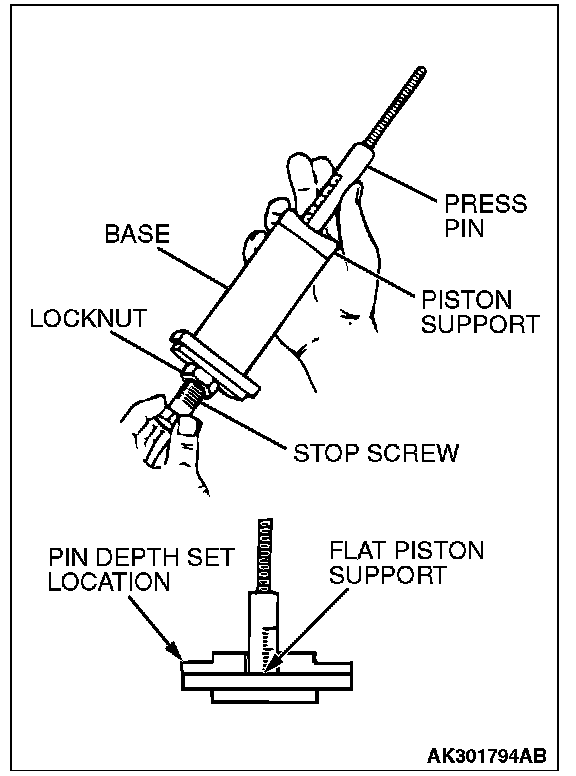 PRESS PIN

BASE

PISTON SUPPORT

LOCKNUT

STOP SCREW

PIN DEPTH SET LOCATION

FLAT PISTON SUPPORT

AK301794AB