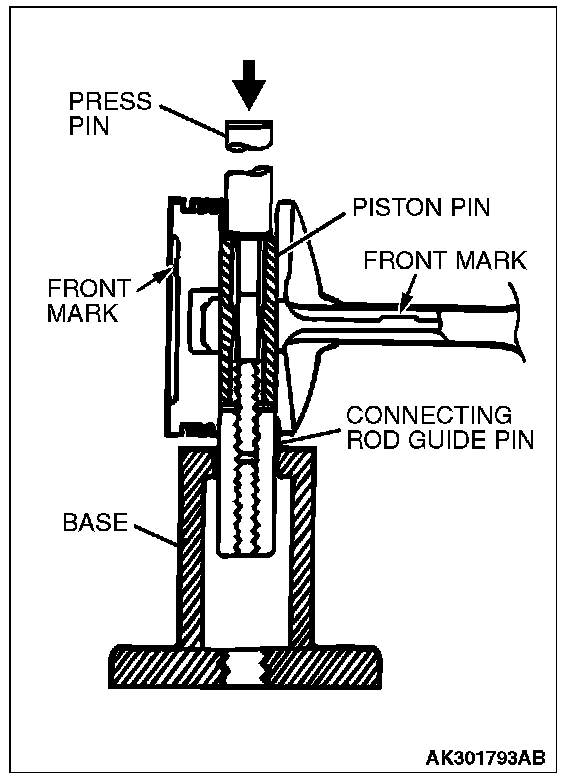 PRESS PIN

PISTON PIN

FRONT MARK

FRONT MARK

CONNECTING ROD GUIDE PIN

BASE

AK301793AB